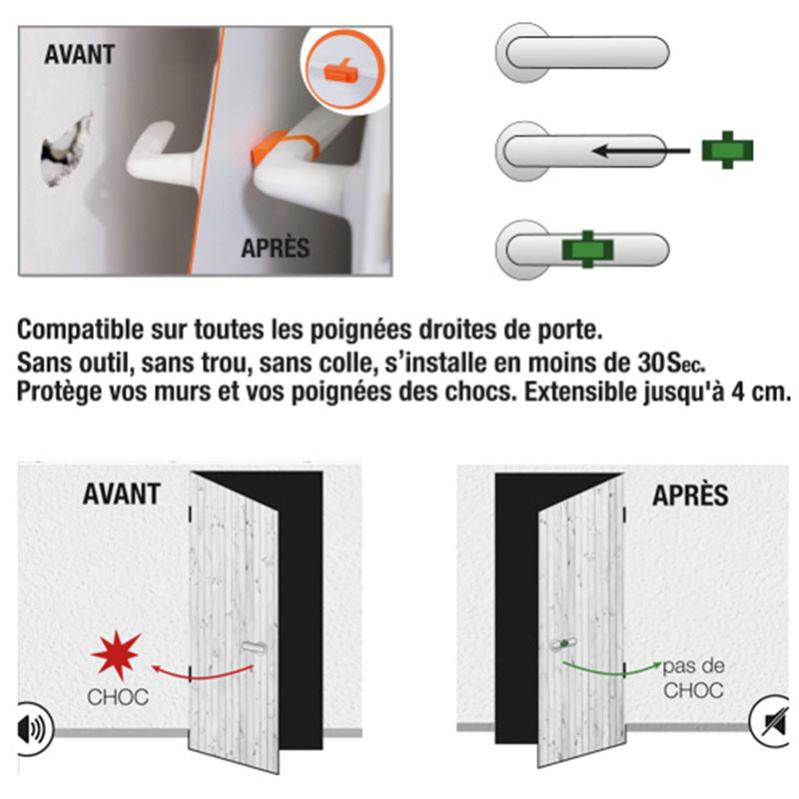 AVANT

APRÈS

Compatible sur toutes les poignées droites de porte.
Sans outil, sans trou, sans colle, s'installe en moins de 30Sec.
Protège vos murs et vos poignées des chocs. Extensible jusqu'à 4 cm.

AVANT

CHOC

APRÈS

pas de CHOC