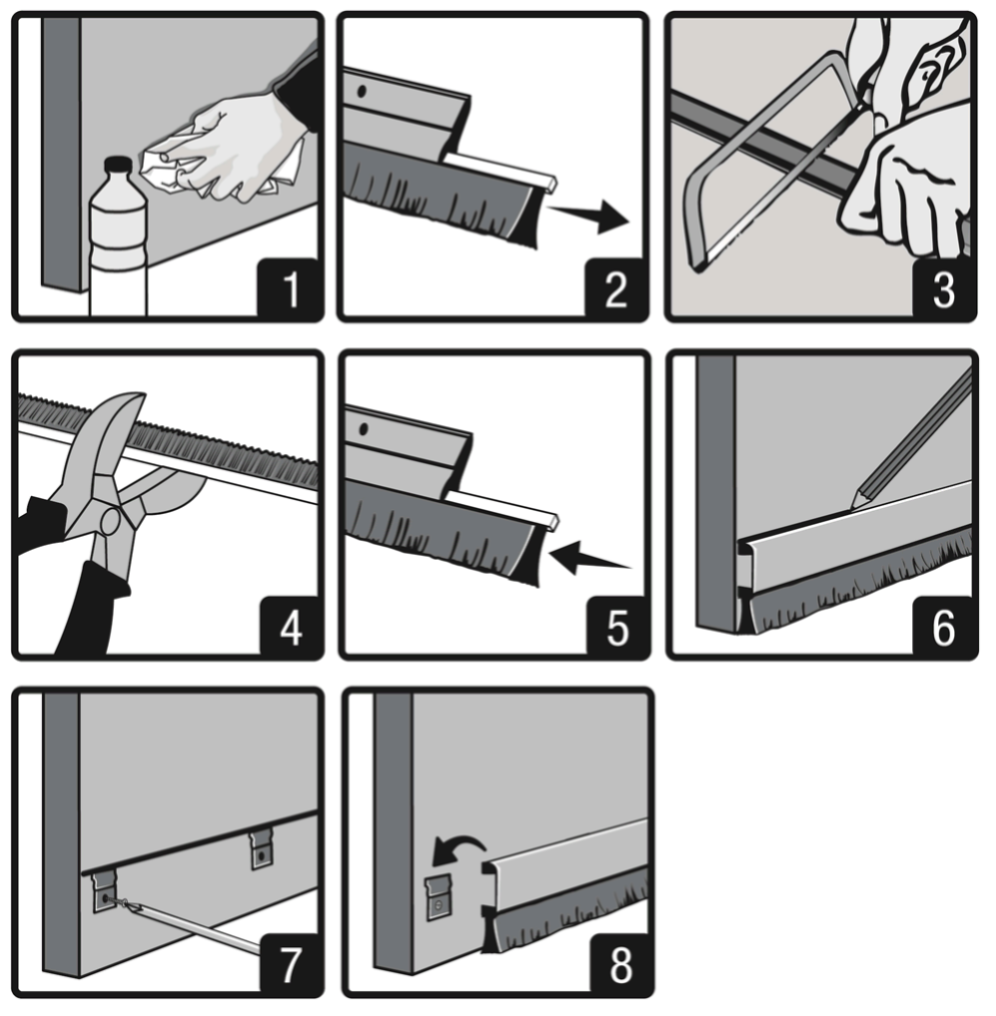 1
2
3
4
5
6
7
8