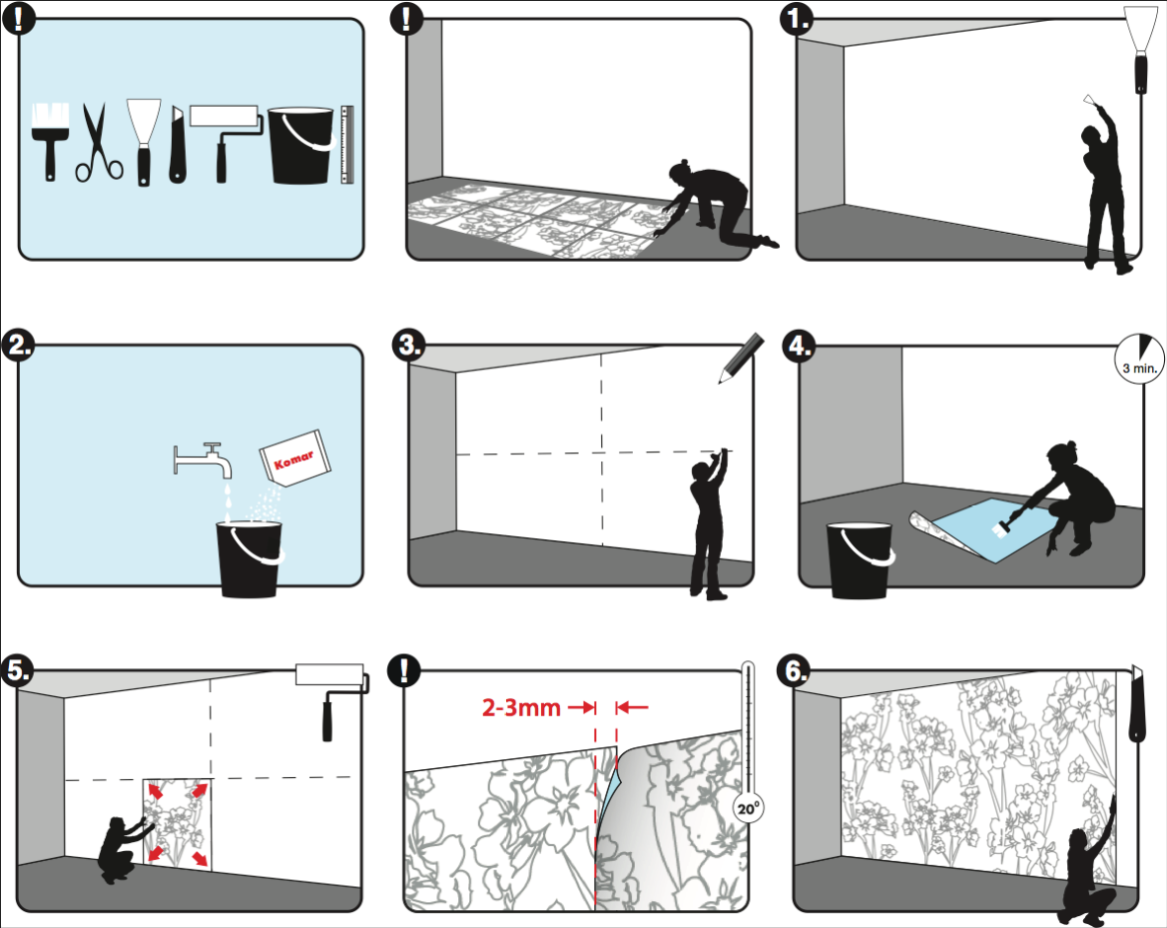 !

!

1.

2.

Komar

3.

4.

3 min.

5.

!

2-3mm

20°

6.