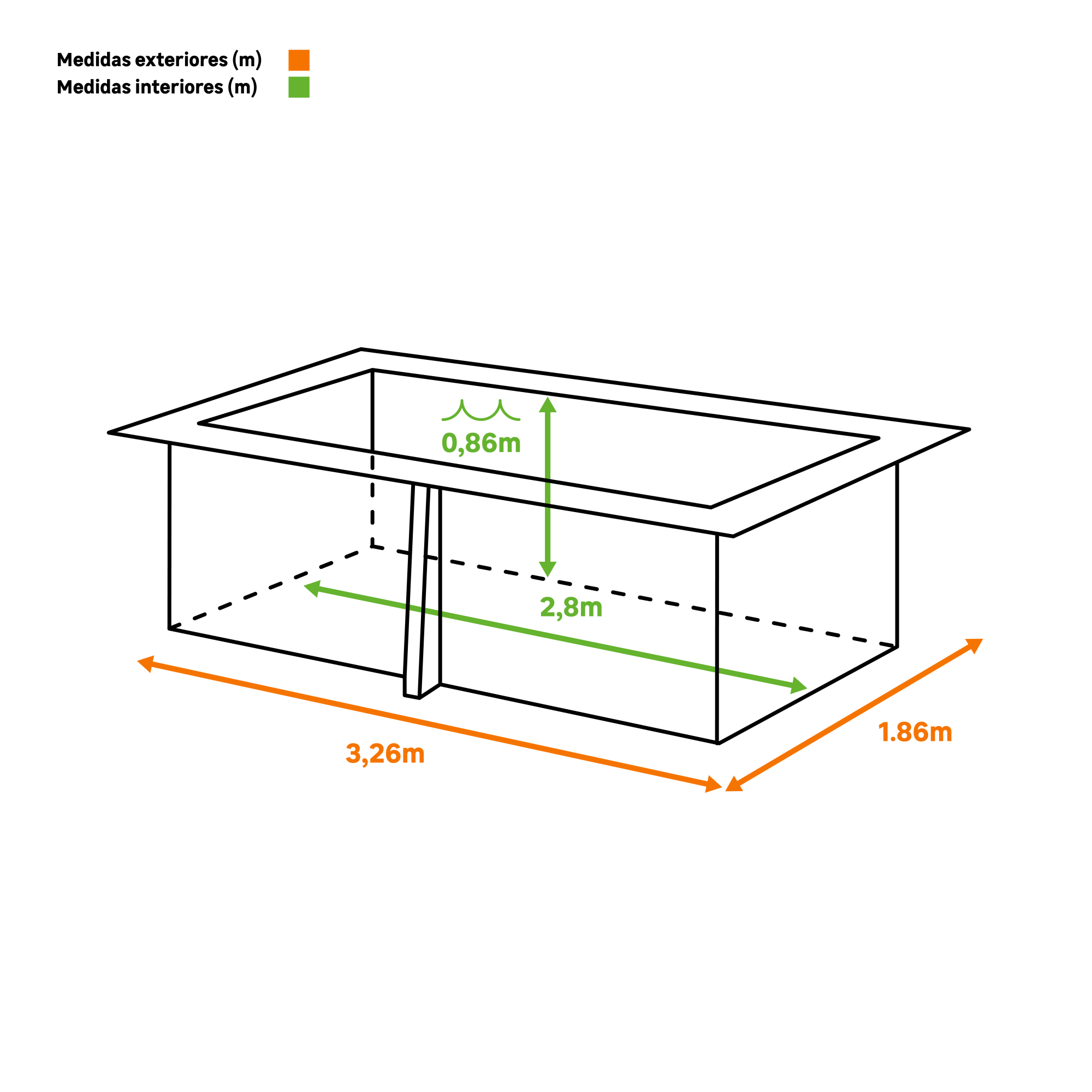 Medidas exteriores (m)
Medidas interiores (m)

0,86m

2,8m

3,26m

1.86m