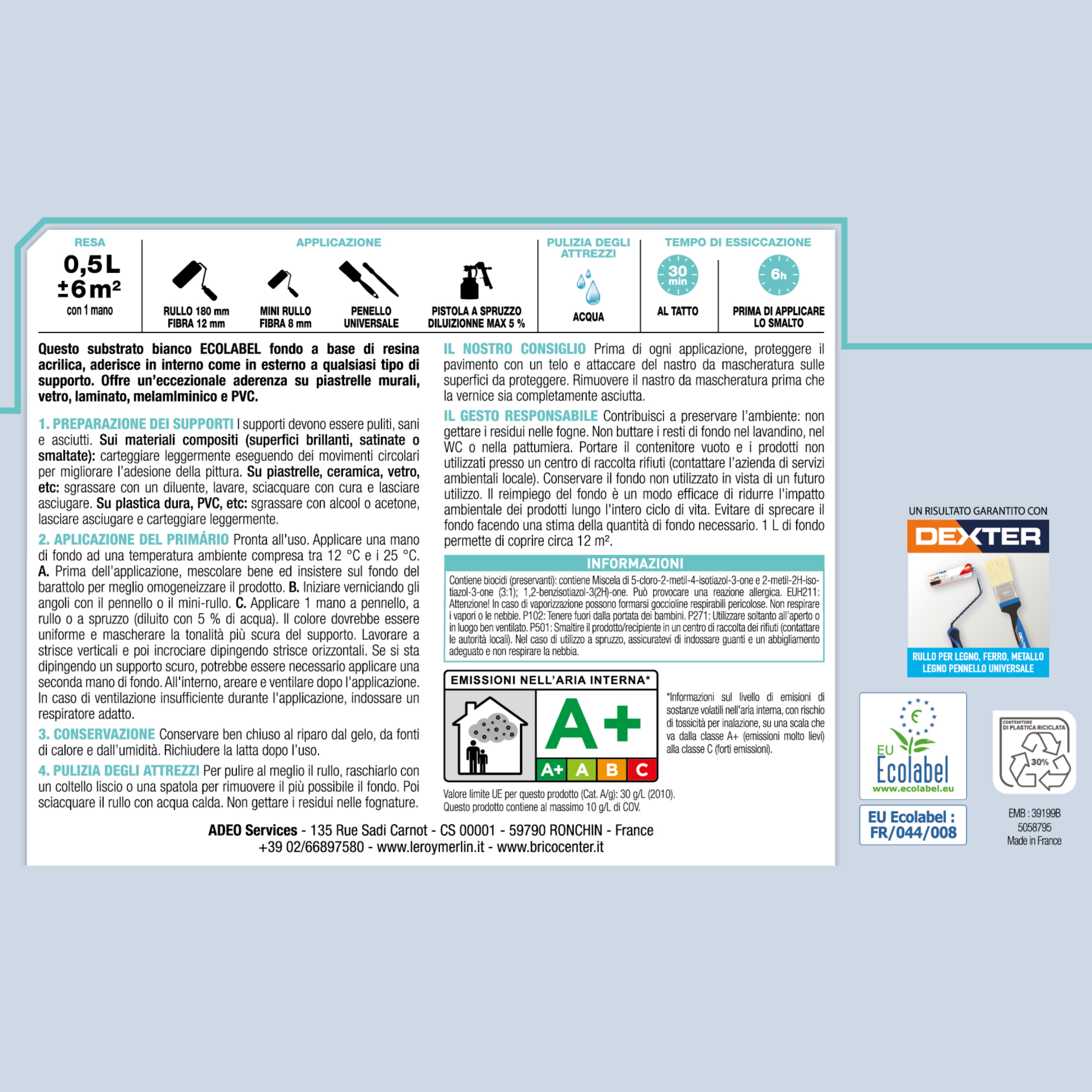 RESA
0,5L
±6m²
con 1 mano

APPLICAZIONE
RULLO 180 mm FIBRA 12 mm
MINI RULLO FIBRA 8 mm
PENELLO UNIVERSALE
PISTOLA A SPRUZZO DILUIZIONNE MAX 5 %

PULIZIA DEGLI ATTREZZI
ACQUA

TEMPO DI ESSICCAZIONE
30 min
AL TATTO
6h
PRIMA DI APPLICARE LO SMALTO

Questo substrato bianco ECOLABEL fondo a base di resina acrilica, aderisce in interno come in esterno a qualsiasi tipo di supporto. Offre un'eccezionale aderenza su piastrelle murali, vetro, laminato, melamIminico e PVC.

1. PREPARAZIONE DEI SUPPORTI I supporti devono essere puliti, sani e asciutti. Sui materiali compositi (superfici brillanti, satinate o smaltate): carteggiare leggermente eseguendo dei movimenti circolari per migliorare l'adesione della pittura. Su piastrelle, ceramica, vetro, etc: sgrassare con un diluente, lavare, sciacquare con cura e lasciare asciugare. Su plastica dura, PVC, etc: sgrassare con alcool o acetone, lasciare asciugare e carteggiare leggermente.

2. APLICAZIONE DEL PRIMÁRIO Pronta all'uso. Applicare una mano di fondo ad una temperatura ambiente compresa tra 12 °C e i 25 °C. A. Prima dell'applicazione, mescolare bene ed insistere sul fondo del barattolo per meglio omogeneizzare il prodotto. B. Iniziare verniciando gli angoli con il pennello o il mini-rullo. C. Applicare 1 mano a pennello, a rullo o a spruzzo (diluito con 5 % di acqua). Il colore dovrebbe essere uniforme e mascherare la tonalità più scura del supporto. Lavorare a strisce verticali e poi incrociare dipingendo strisce orizzontali. Se si sta dipingendo un supporto scuro, potrebbe essere necessario applicare una seconda mano di fondo. All'interno, areare e ventilare dopo l'applicazione. In caso di ventilazione insufficiente durante l'applicazione, indossare un respiratore adatto.

3. CONSERVAZIONE Conservare ben chiuso al riparo dal gelo, da fonti di calore e dall'umidità. Richiudere la latta dopo l'uso.

4. PULIZIA DEGLI ATTREZZI Per pulire al meglio il rullo, raschiarlo con un coltello liscio o una spatola per rimuovere il più possibile il fondo. Poi sciacquare il rullo con acqua calda. Non gettare i residui nelle fognature.

IL NOSTRO CONSIGLIO Prima di ogni applicazione, proteggere il pavimento con un telo e attaccare del nastro da mascheratura sulle superfici da proteggere. Rimuovere il nastro da mascheratura prima che la vernice sia completamente asciutta.

IL GESTO RESPONSABILE Contribuisci a preservare l'ambiente: non gettare i residui nelle fogne. Non buttare i resti di fondo nel lavandino, nel WC o nella pattumiera. Portare il contenitore vuoto e i prodotti non utilizzati presso un centro di raccolta rifiuti (contattare l'azienda di servizi ambientali locale). Conservare il fondo non utilizzato in vista di un futuro utilizzo. Il reimpiego del fondo è un modo efficace di ridurre l'impatto ambientale dei prodotti lungo l'intero ciclo di vita. Evitare di sprecare il fondo facendo una stima della quantità di fondo necessario. 1 L di fondo permette di coprire circa 12 m².

INFORMAZIONI
Contiene biocidi (preservanti): contiene Miscela di 5-cloro-2-metil-4-isotiazol-3-one e 2-metil-2H-isotiazol-3-one (3:1); 1,2-benzisotiazol-3(2H)-one. Può provocare una reazione allergica. EUH211: Attenzione! In caso di vaporizzazione possono formarsi goccioline respirabili pericolose. Non respirare i vapori o le nebbie. P102: Tenere fuori dalla portata dei bambini. P271: Utilizzare soltanto all'aperto o in luogo ben ventilato. P501: Smaltire il prodotto/recipiente in un centro di raccolta dei rifiuti (contattare le autorità locali). Nel caso di utilizzo a spruzzo, assicuratevi di indossare guanti e un abbigliamento adeguato e non respirare la nebbia.

EMISSIONI NELL'ARIA INTERNA*
A+
A+ A B C

*Informazioni sul livello di emisioni di sostanze volatili nell'aria interna, con rischio di tossicità per inalazione, su una scala che va dalla classe A+ (emissioni molto lievi) alla classe C (forti emissioni).

Valore limite UE per questo prodotto (Cat. A/g): 30 g/L (2010). Questo prodotto contiene al massimo 10 g/L di COV.

ADEO Services - 135 Rue Sadi Carnot - CS 00001 - 59790 RONCHIN - France
+39 02/66897580 - www.leroymerlin.it - www.bricocenter.it

UN RISULTATO GARANTITO CON
DEXTER
RULLO PER LEGNO, FERRO, METALLO LEGNO PENNELLO UNIVERSALE

EU Ecolabel
www.ecolabel.eu
EU Ecolabel : FR/044/008

CONTENITORE DI PLASTICA RICICLATA
30%

EMB : 39199B
5058795
Made in France