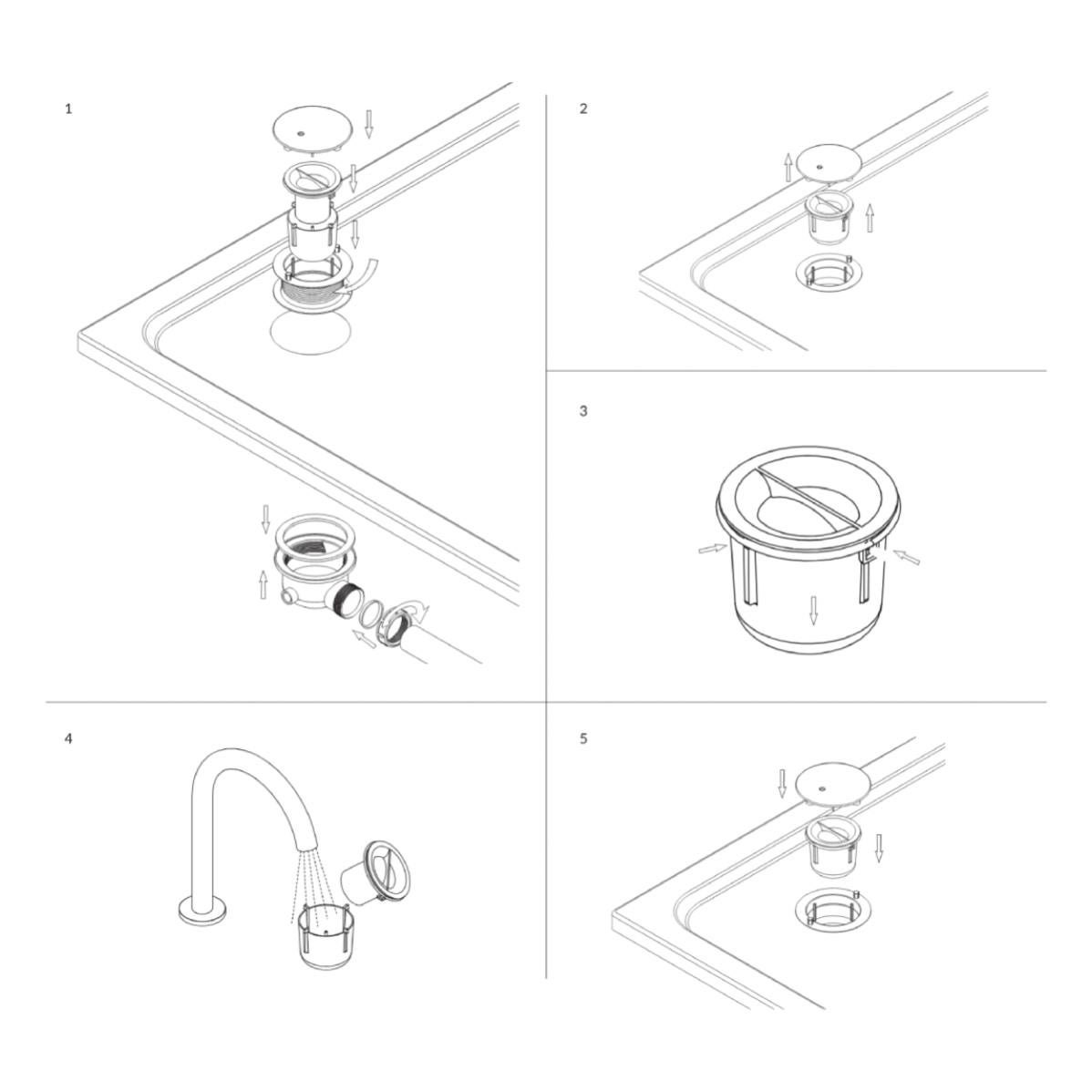 1

2

3

4

5