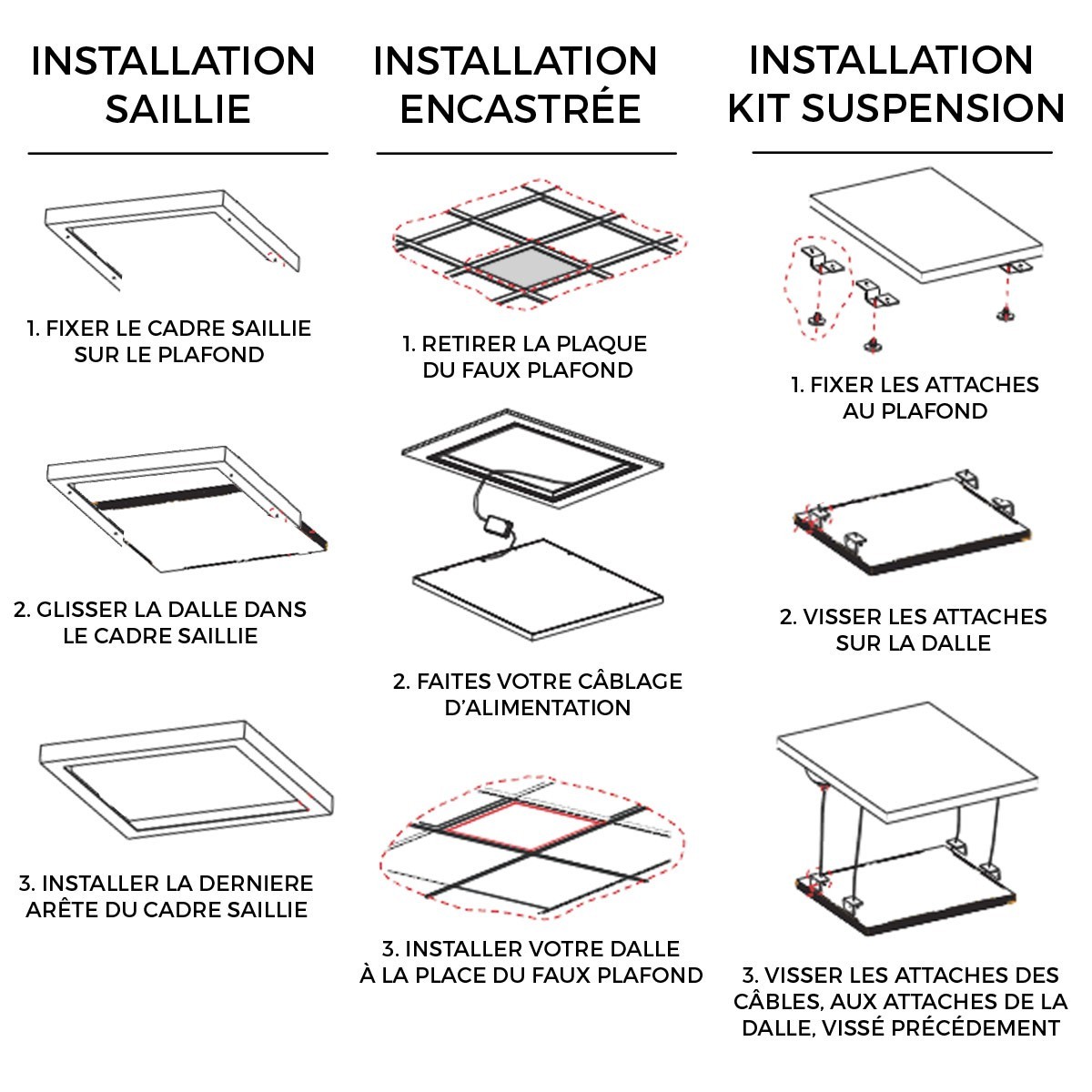 INSTALLATION SAILLIE

1. FIXER LE CADRE SAILLIE SUR LE PLAFOND

2. GLISSER LA DALLE DANS LE CADRE SAILLIE

3. INSTALLER LA DERNIERE ARÊTE DU CADRE SAILLIE

INSTALLATION ENCASTRÉE

1. RETIRER LA PLAQUE DU FAUX PLAFOND

2. FAITES VOTRE CÂBLAGE D'ALIMENTATION

3. INSTALLER VOTRE DALLE À LA PLACE DU FAUX PLAFOND

INSTALLATION KIT SUSPENSION

1. FIXER LES ATTACHES AU PLAFOND

2. VISSER LES ATTACHES SUR LA DALLE

3. VISSER LES ATTACHES DES CÂBLES, AUX ATTACHES DE LA DALLE, VISSÉ PRÉCÉDEMENT