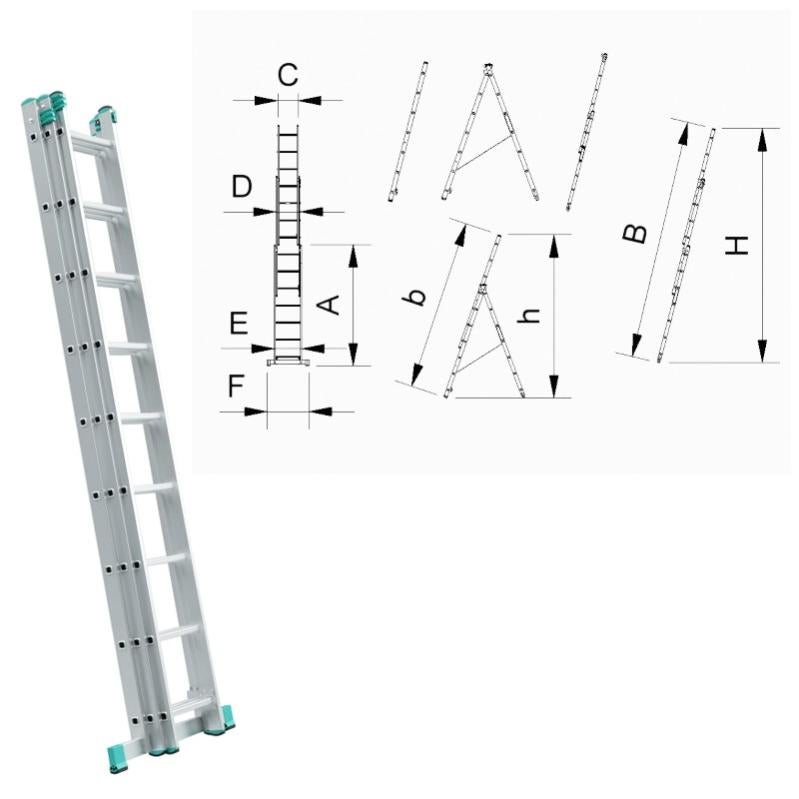 C
D
A
E
F
b
h
B
H