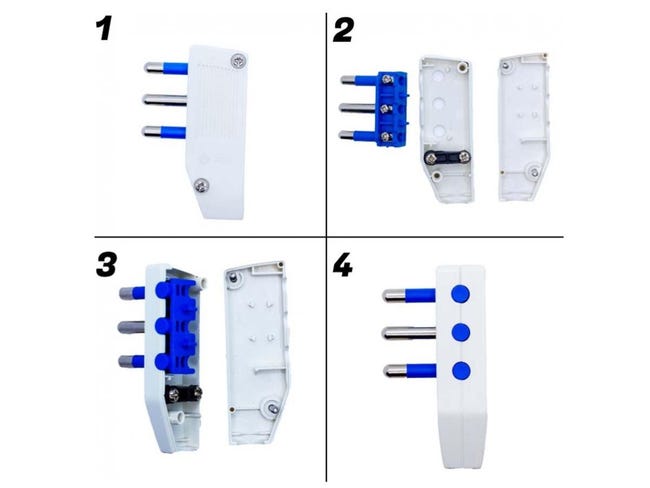 1

2

3

4