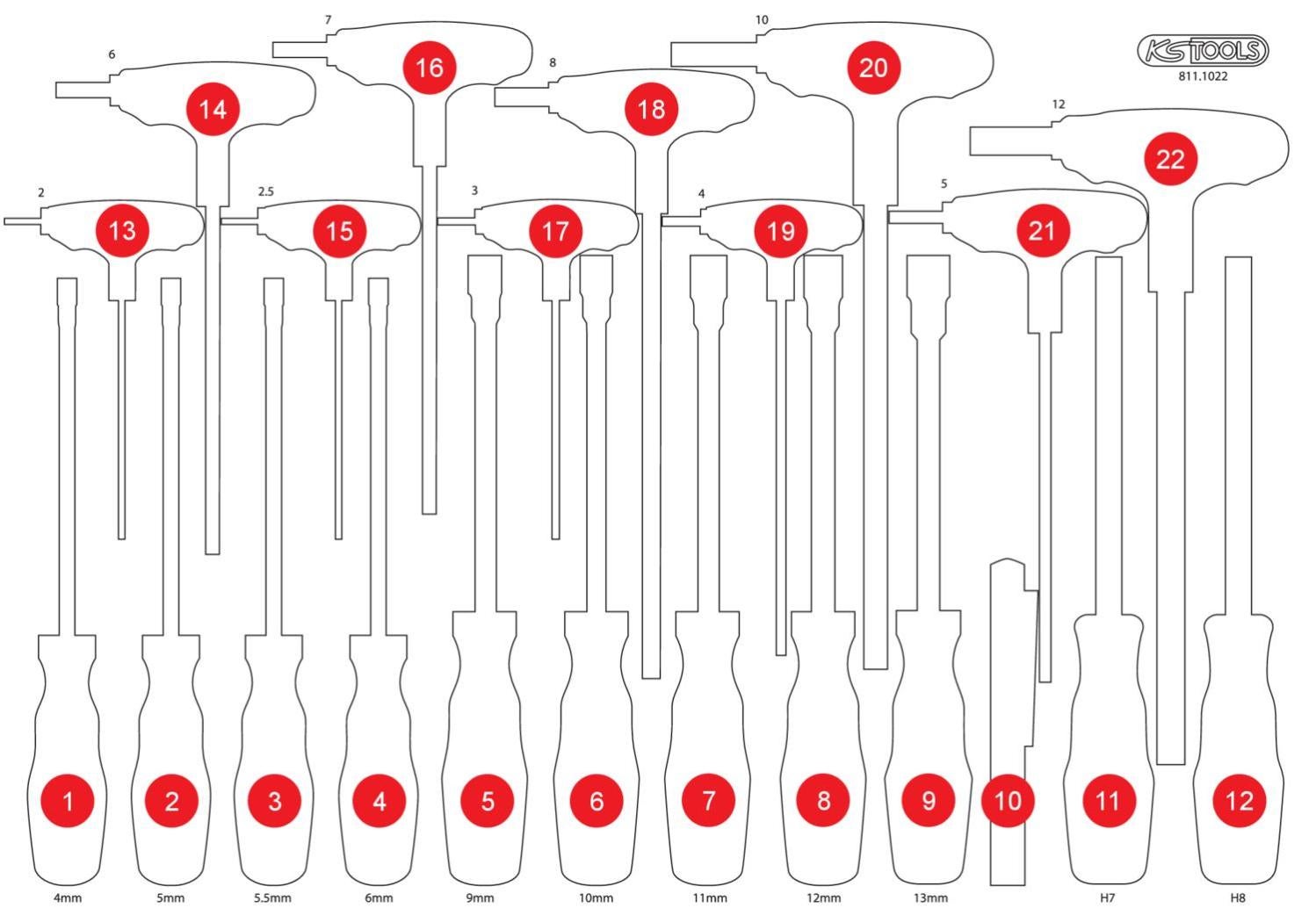 KS TOOLS
811.1022

7
16

10
20

6
14

8
18

12
22

2
13

2.5
15

3
17

4
19

5
21

1
2
3
4
5
6
7
8
9
10
11
12

4mm
5mm
5.5mm
6mm
9mm
10mm
11mm
12mm
13mm
H7
H8