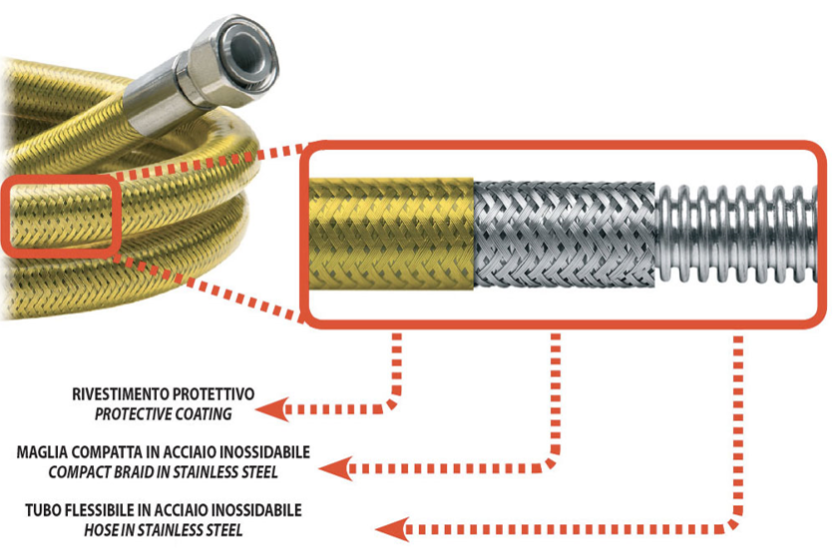 RIVESTIMENTO PROTETTIVO
PROTECTIVE COATING

MAGLIA COMPATTA IN ACCIAIO INOSSIDABILE
COMPACT BRAID IN STAINLESS STEEL

TUBO FLESSIBILE IN ACCIAIO INOSSIDABILE
HOSE IN STAINLESS STEEL