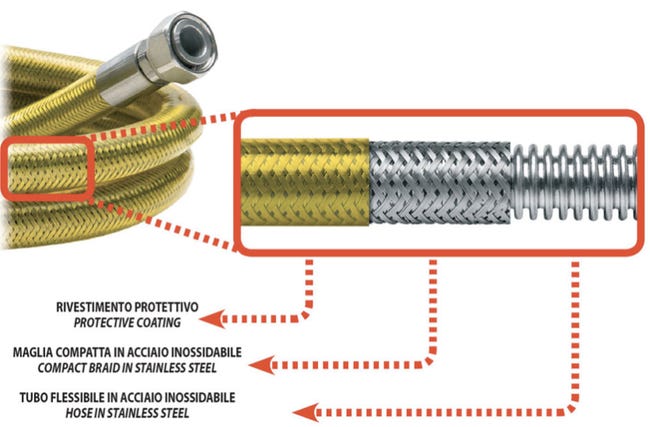 RIVESTIMENTO PROTETTIVO
PROTECTIVE COATING

MAGLIA COMPATTA IN ACCIAIO INOSSIDABILE
COMPACT BRAID IN STAINLESS STEEL

TUBO FLESSIBILE IN ACCIAIO INOSSIDABILE
HOSE IN STAINLESS STEEL