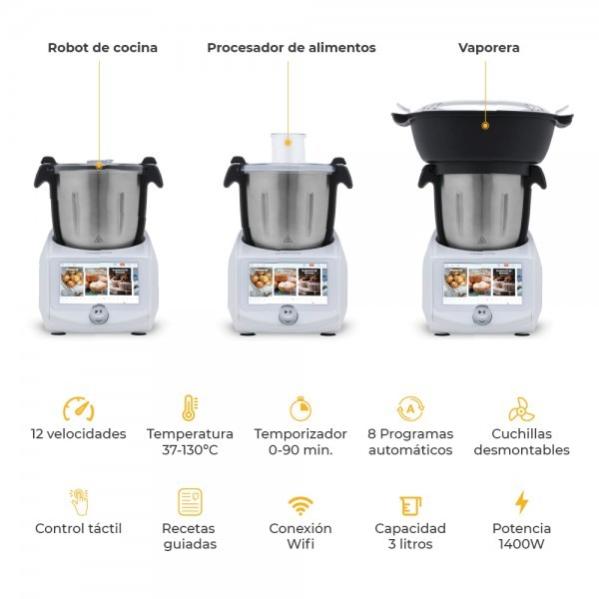 Robot de cocina

Procesador de alimentos

Vaporera

12 velocidades

Temperatura 37-130°C

Temporizador 0-90 min.

8 Programas automáticos

Cuchillas desmontables

Control táctil

Recetas guiadas

Conexión Wifi

Capacidad 3 litros

Potencia 1400W