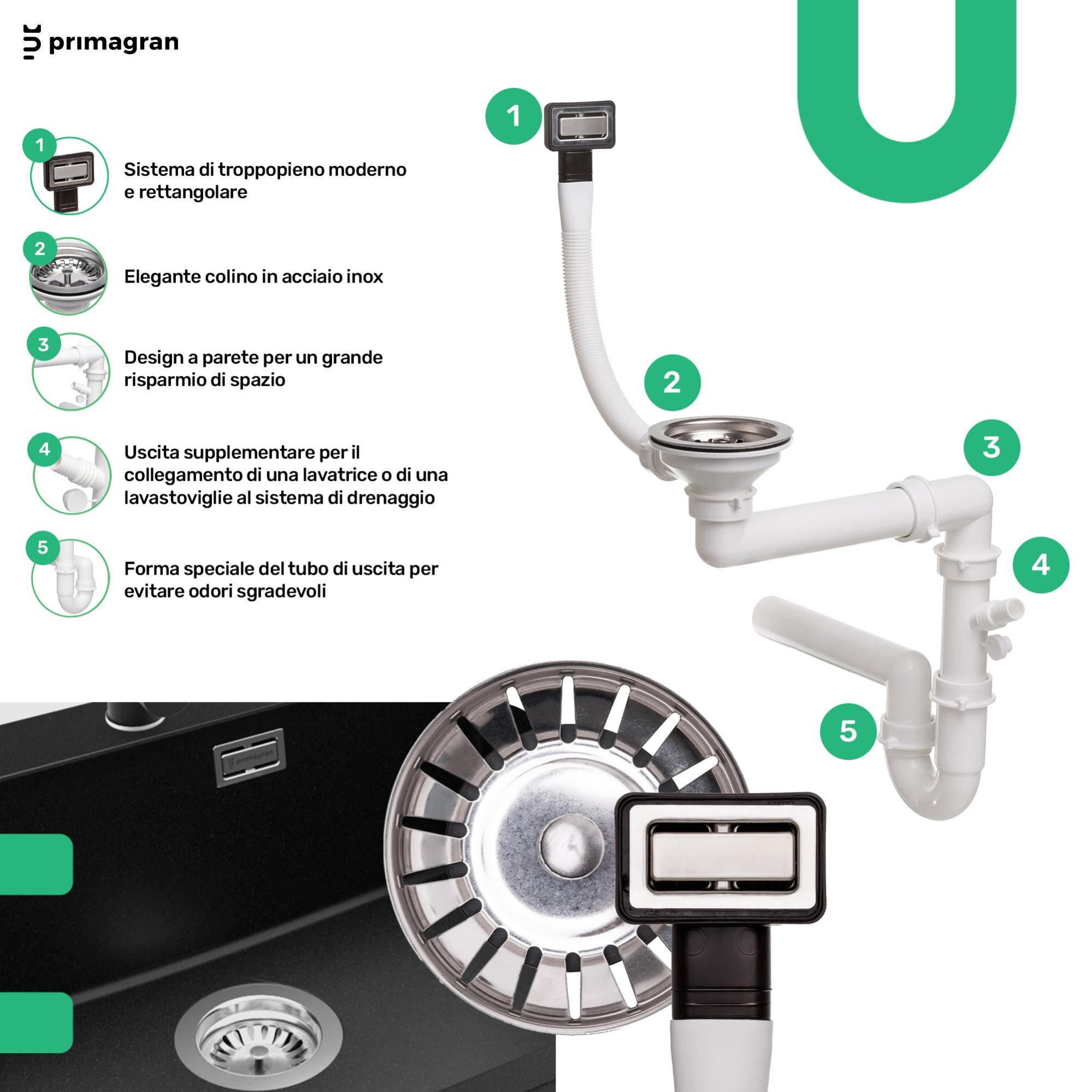 primagran

1
Sistema di troppopieno moderno e rettangolare

2
Elegante colino in acciaio inox

3
Design a parete per un grande risparmio di spazio

4
Uscita supplementare per il collegamento di una lavatrice o di una lavastoviglie al sistema di drenaggio

5
Forma speciale del tubo di uscita per evitare odori sgradevoli

1

2

3

4

5

primagran