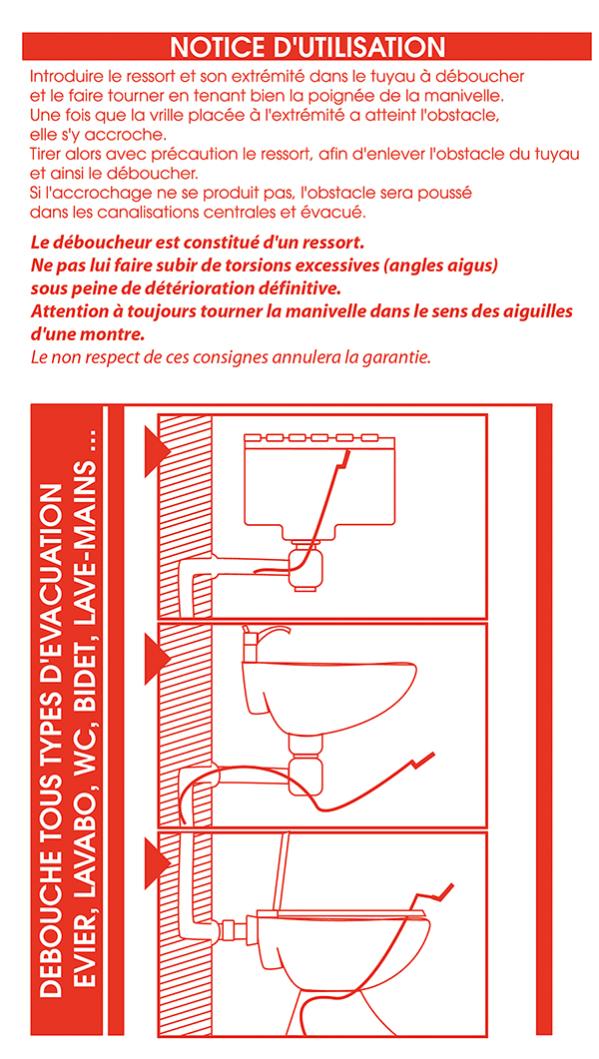 NOTICE D'UTILISATION

Introduire le ressort et son extrémité dans le tuyau à déboucher et le faire tourner en tenant bien la poignée de la manivelle. Une fois que la vrille placée à l'extrémité a atteint l'obstacle, elle s'y accroche. Tirer alors avec précaution le ressort, afin d'enlever l'obstacle du tuyau et ainsi le déboucher. Si l'accrochage ne se produit pas, l'obstacle sera poussé dans les canalisations centrales et évacué.

Le déboucheur est constitué d'un ressort. Ne pas lui faire subir de torsions excessives (angles aigus) sous peine de détérioration définitive. Attention à toujours tourner la manivelle dans le sens des aiguilles d'une montre.
Le non respect de ces consignes annulera la garantie.

DEBOUCHE TOUS TYPES D'EVACUATION
EVIER, LAVABO, WC, BIDET, LAVE-MAINS ...