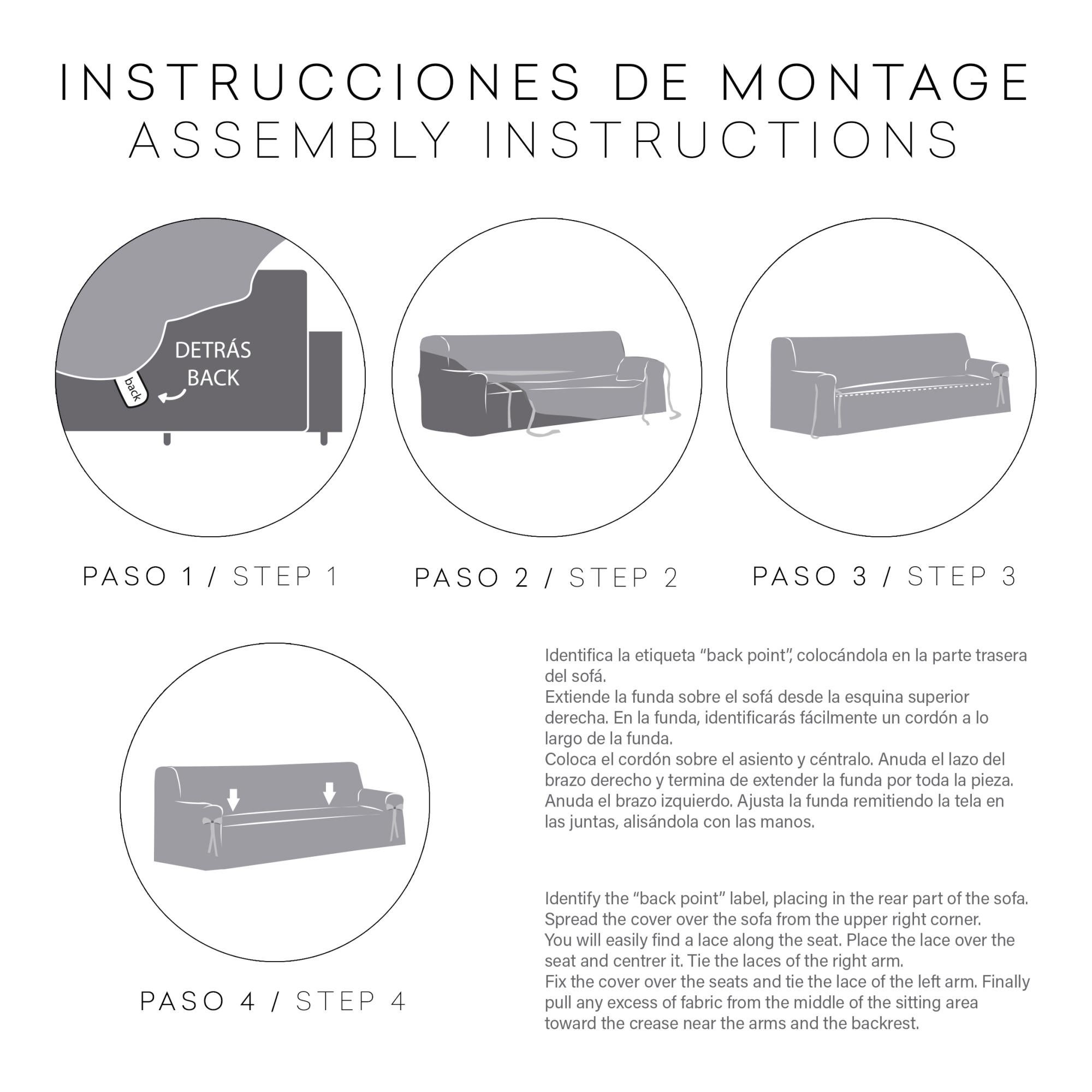 INSTRUCCIONES DE MONTAGE
ASSEMBLY INSTRUCTIONS

DETRÁS
BACK

back

PASO 1 / STEP 1

PASO 2 / STEP 2

PASO 3 / STEP 3

PASO 4 / STEP 4

Identifica la etiqueta “back point”, colocándola en la parte trasera del sofá.
Extiende la funda sobre el sofá desde la esquina superior derecha. En la funda, identificarás fácilmente un cordón a lo largo de la funda.
Coloca el cordón sobre el asiento y céntralo. Anuda el lazo del brazo derecho y termina de extender la funda por toda la pieza. Anuda el brazo izquierdo. Ajusta la funda remitiendo la tela en las juntas, alisándola con las manos.

Identify the “back point” label, placing in the rear part of the sofa. Spread the cover over the sofa from the upper right corner.
You will easily find a lace along the seat. Place the lace over the seat and centrer it. Tie the laces of the right arm.
Fix the cover over the seats and tie the lace of the left arm. Finally pull any excess of fabric from the middle of the sitting area toward the crease near the arms and the backrest.