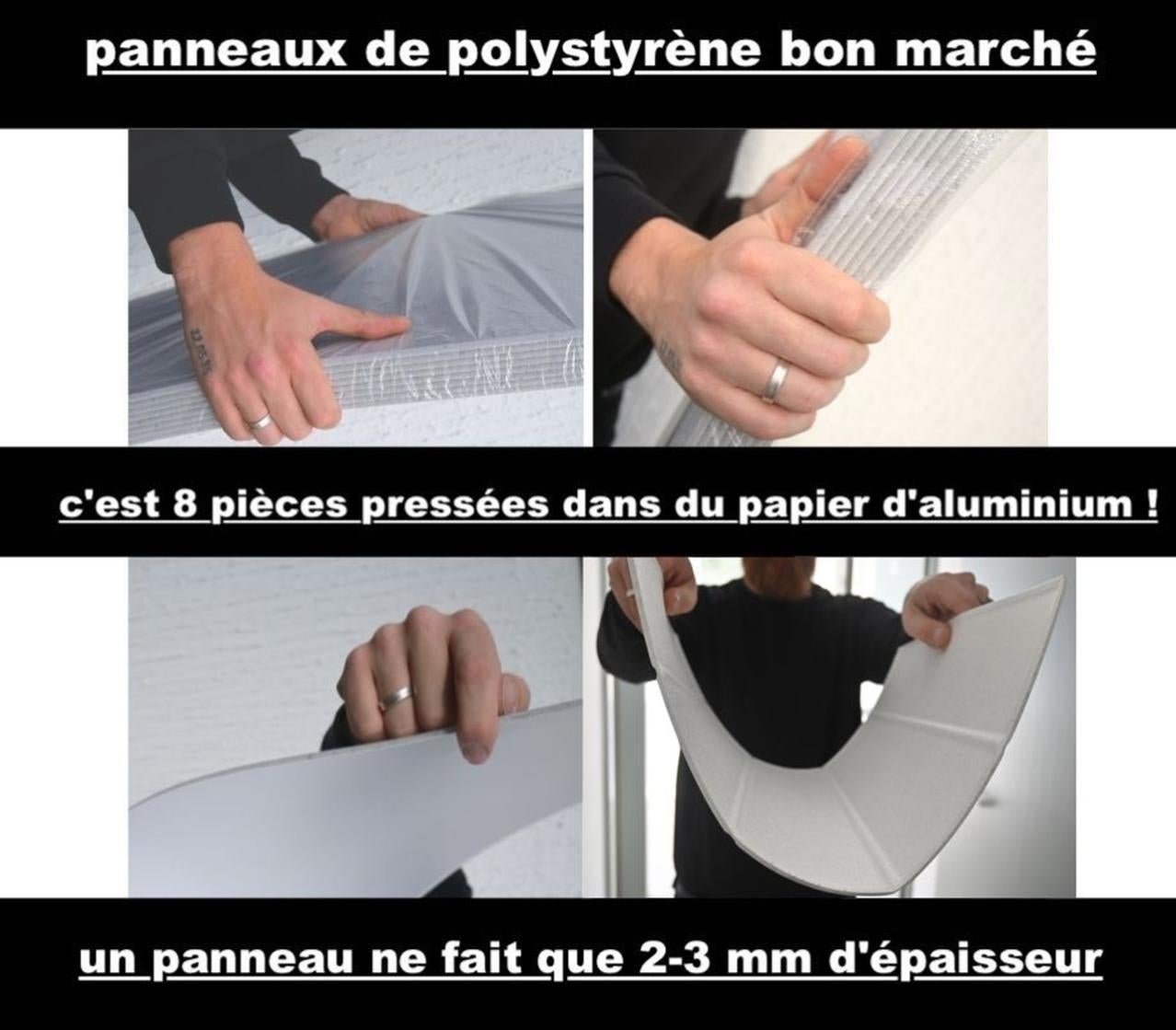 panneaux de polystyrène bon marché

c'est 8 pièces pressées dans du papier d'aluminium !

un panneau ne fait que 2-3 mm d'épaisseur