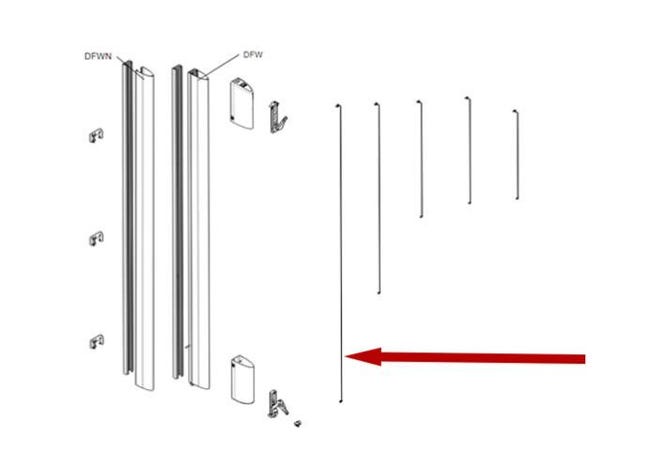 DFWN

DFW