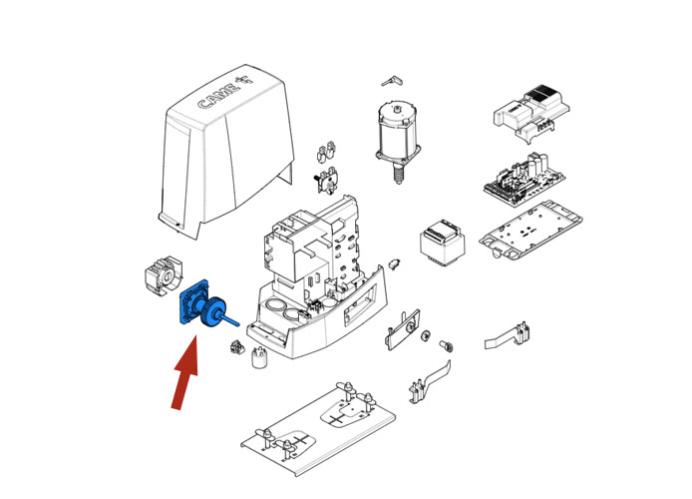 CAME