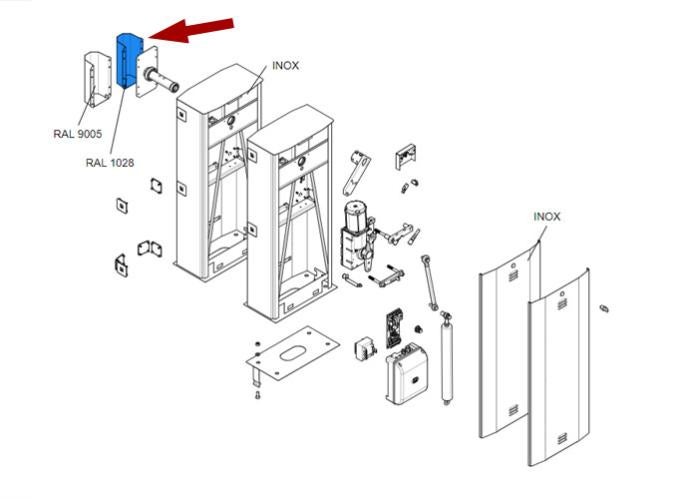 INOX

RAL 9005

RAL 1028

INOX