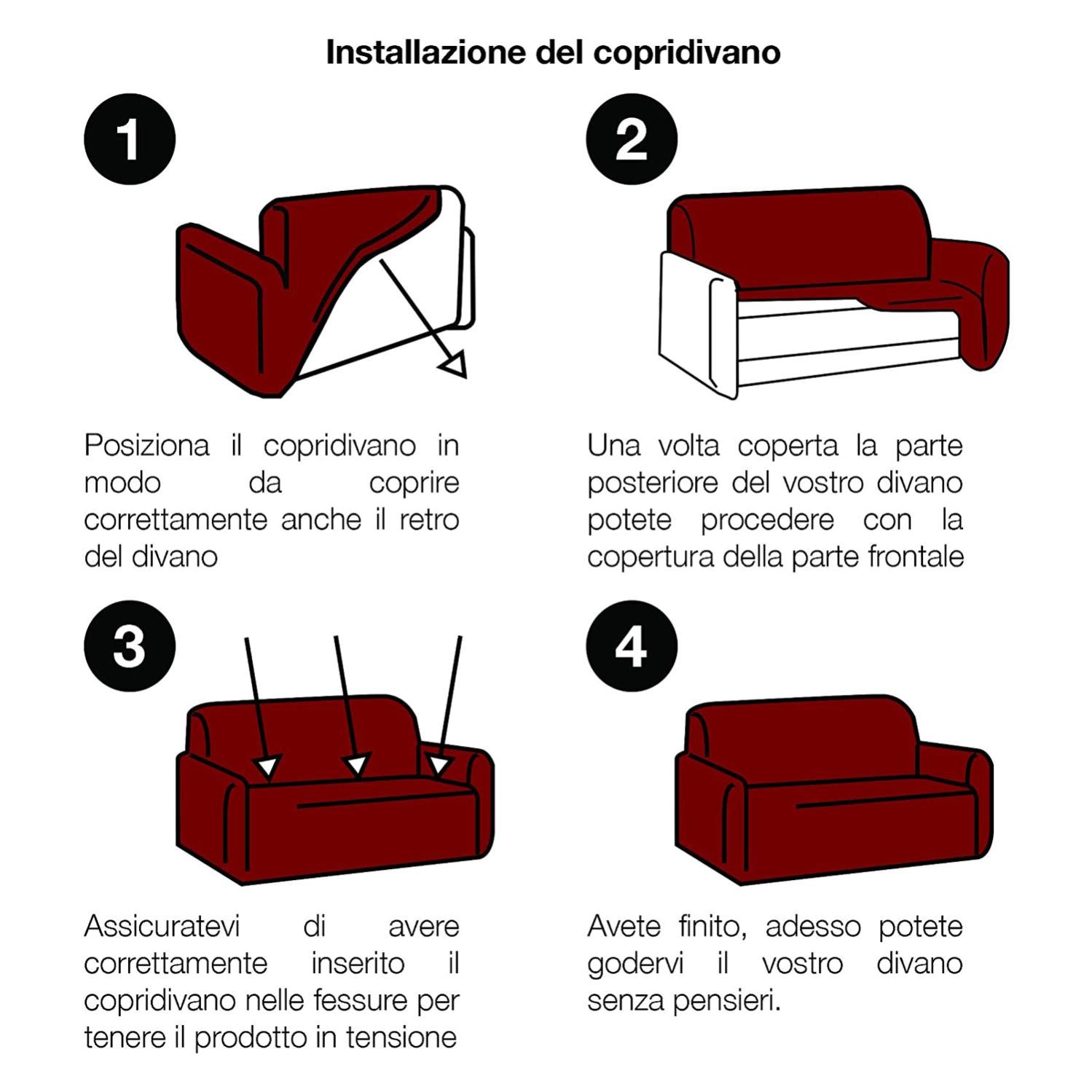 Installazione del copridivano

1

Posiziona il copridivano in modo da coprire correttamente anche il retro del divano

2

Una volta coperta la parte posteriore del vostro divano potete procedere con la copertura della parte frontale

3

Assicuratevi di avere correttamente inserito il copridivano nelle fessure per tenere il prodotto in tensione

4

Avete finito, adesso potete godervi il vostro divano senza pensieri.