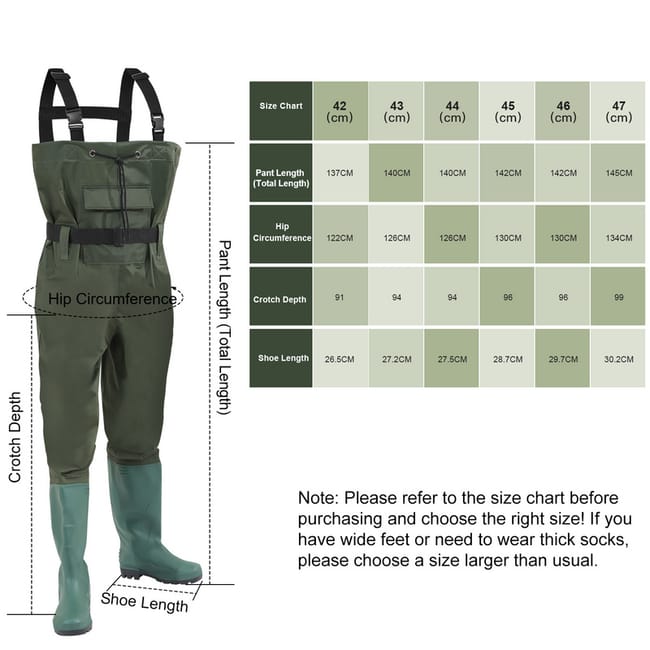 Hip Circumference

Crotch Depth

Pant Length (Total Length)

Shoe Length

| Size Chart | 42 (cm) | 43 (cm) | 44 (cm) | 45 (cm) | 46 (cm) | 47 (cm) |
|---|---|---|---|---|---|---|
| Pant Length (Total Length) | 137CM | 140CM | 140CM | 142CM | 142CM | 145CM |
| Hip Circumference | 122CM | 126CM | 126CM | 130CM | 130CM | 134CM |
| Crotch Depth | 91 | 94 | 94 | 96 | 96 | 99 |
| Shoe Length | 26.5CM | 27.2CM | 27.5CM | 28.7CM | 29.7CM | 30.2CM |

Note: Please refer to the size chart before purchasing and choose the right size! If you have wide feet or need to wear thick socks, please choose a size larger than usual.