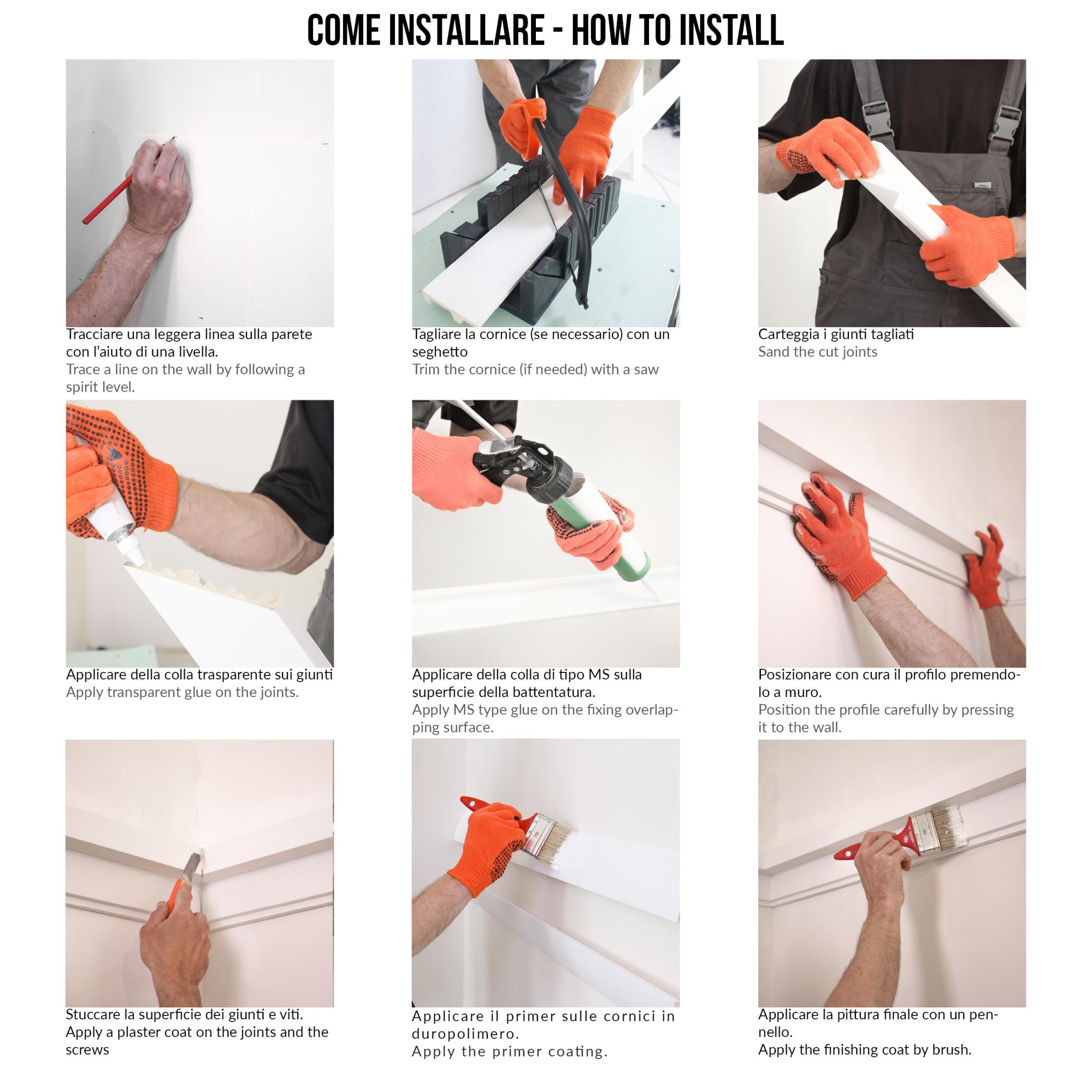 COME INSTALLARE - HOW TO INSTALL

Tracciare una leggera linea sulla parete con l'aiuto di una livella.
Trace a line on the wall by following a spirit level.

Tagliare la cornice (se necessario) con un seghetto
Trim the cornice (if needed) with a saw

Carteggia i giunti tagliati
Sand the cut joints

Applicare della colla trasparente sui giunti
Apply transparent glue on the joints.

Applicare della colla di tipo MS sulla superficie della battentatura.
Apply MS type glue on the fixing overlapping surface.

Posizionare con cura il profilo premendolo a muro.
Position the profile carefully by pressing it to the wall.

Stuccare la superficie dei giunti e viti.
Apply a plaster coat on the joints and the screws

Applicare il primer sulle cornici in duropolimero.
Apply the primer coating.

Applicare la pittura finale con un pennello.
Apply the finishing coat by brush.