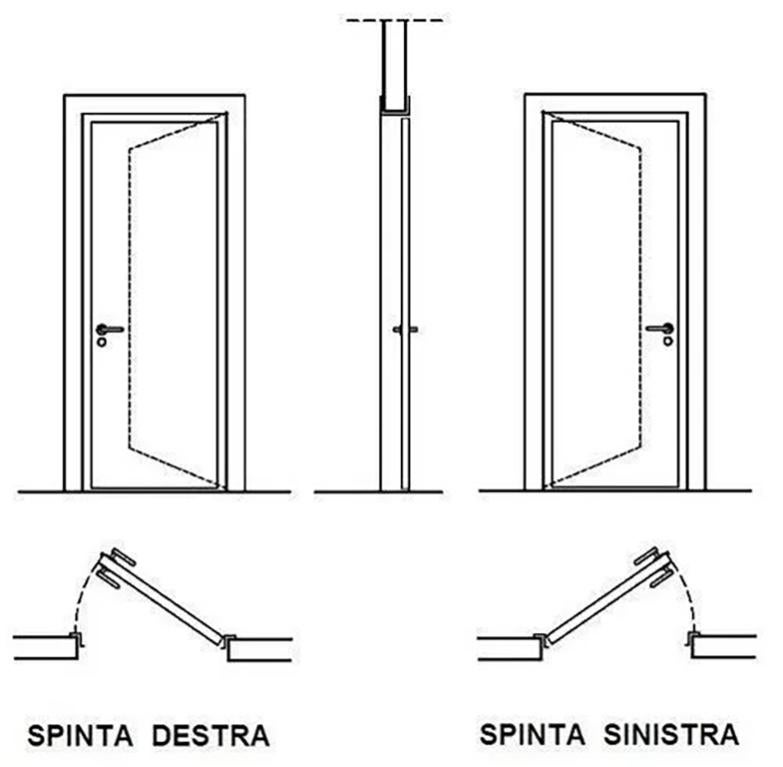 SPINTA DESTRA

SPINTA SINISTRA