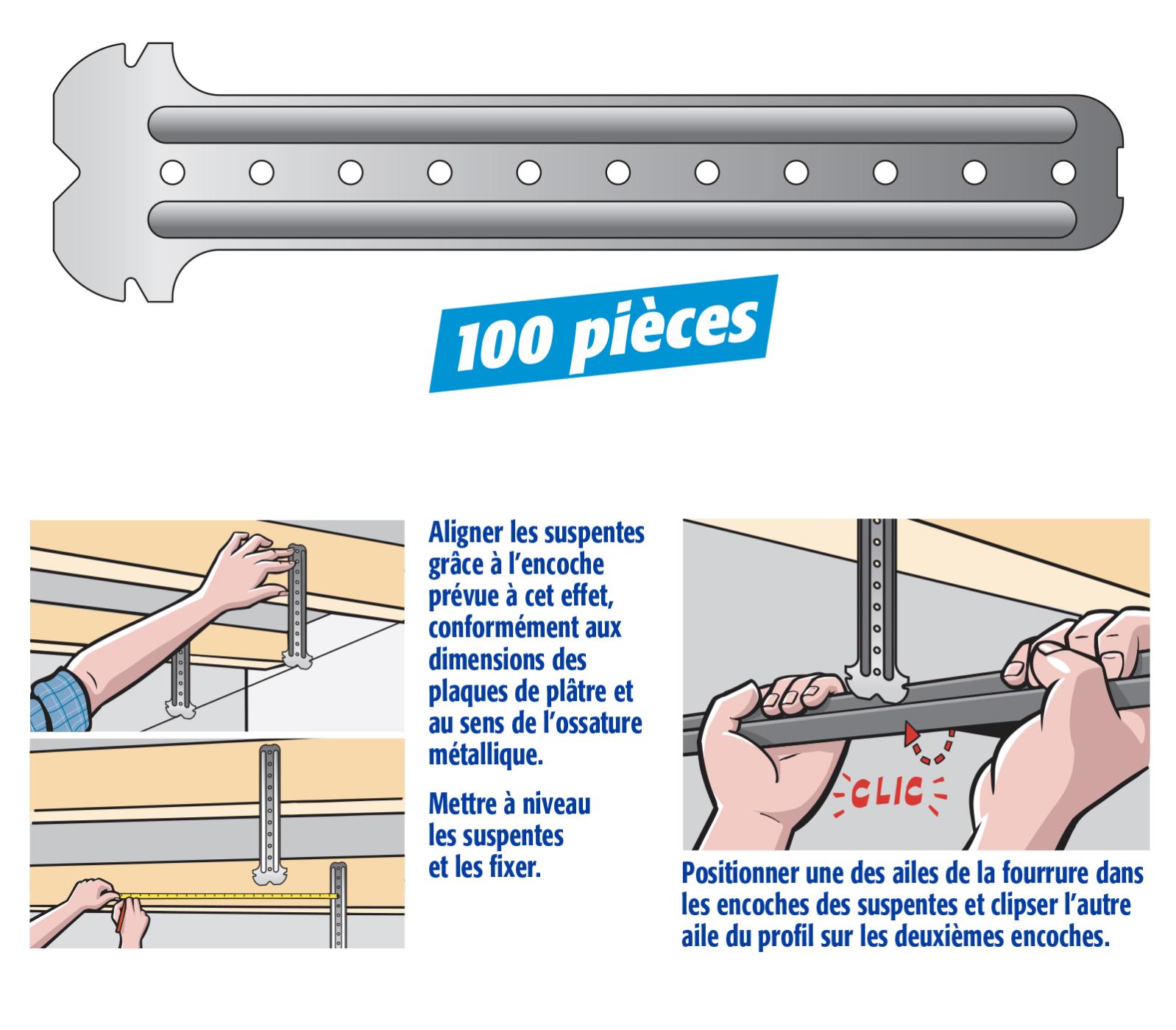 100 pièces

Aligner les suspentes grâce à l'encoche prévue à cet effet, conformément aux dimensions des plaques de plâtre et au sens de l'ossature métallique.

Mettre à niveau les suspentes et les fixer.

CLIC

Positionner une des ailes de la fourrure dans les encoches des suspentes et clipser l'autre aile du profil sur les deuxièmes encoches.