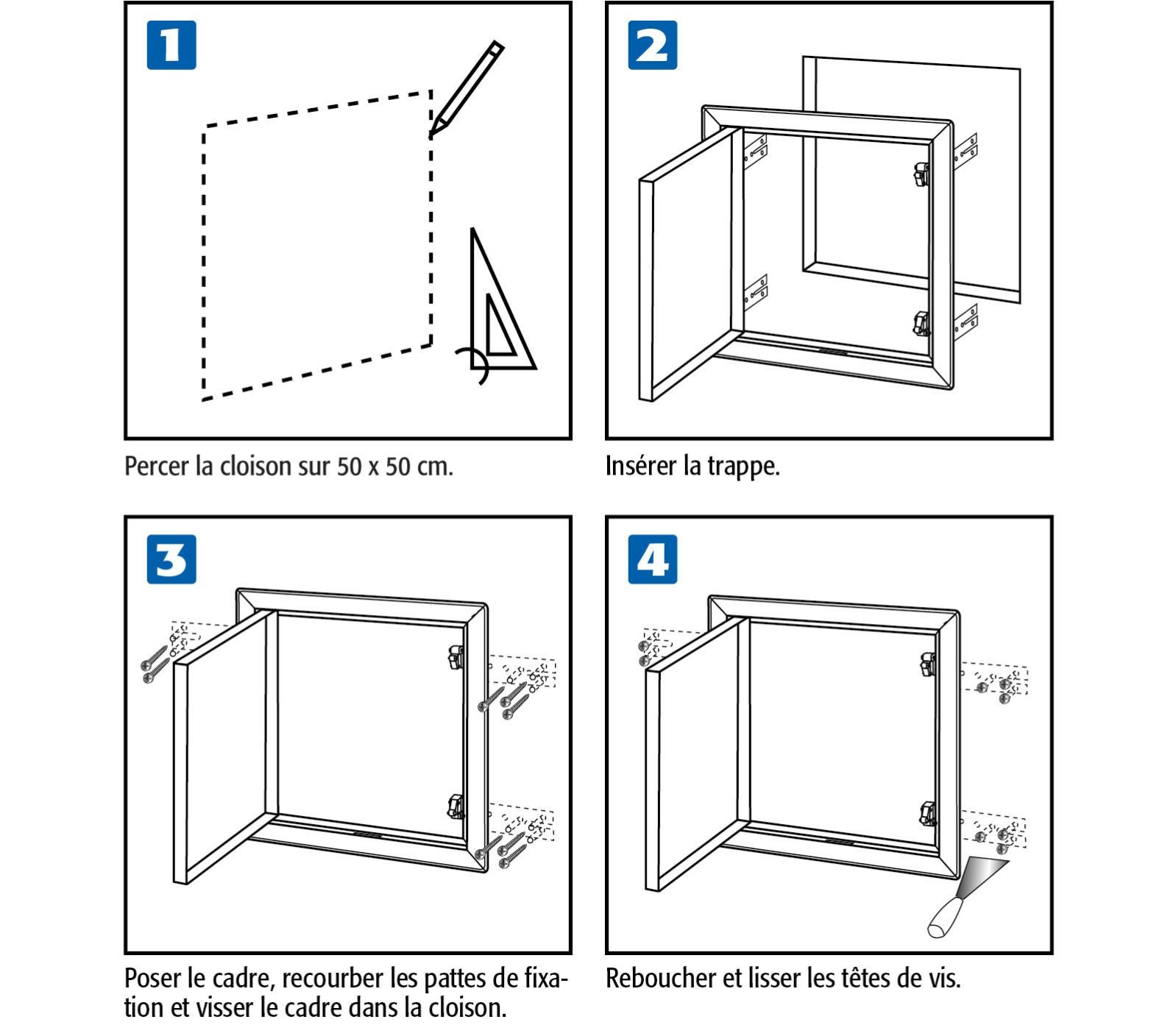 1

Percer la cloison sur 50 x 50 cm.

2

Insérer la trappe.

3

Poser le cadre, recourber les pattes de fixation et visser le cadre dans la cloison.

4

Reboucher et lisser les têtes de vis.