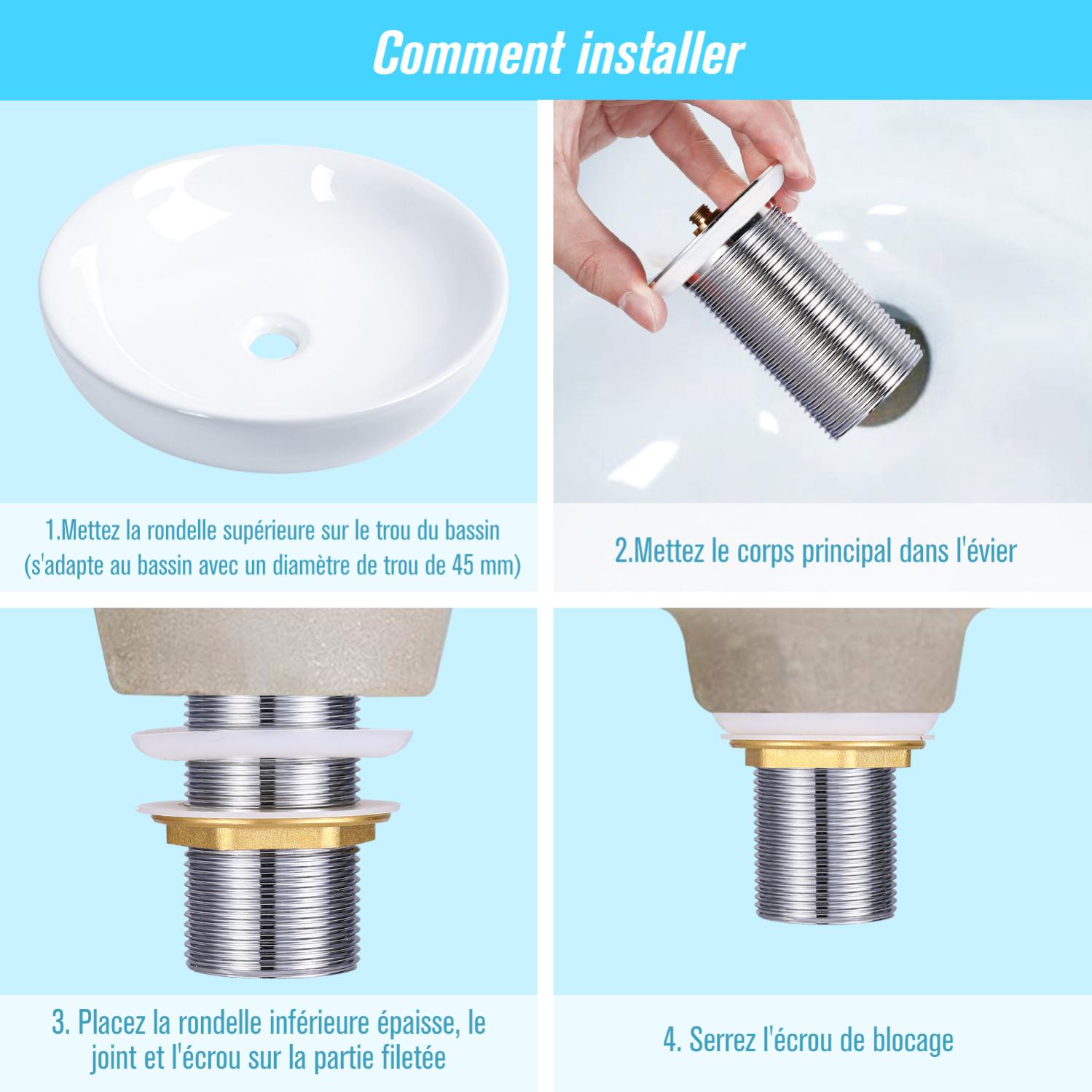 Comment installer

1.Mettez la rondelle supérieure sur le trou du bassin (s'adapte au bassin avec un diamètre de trou de 45 mm)

2.Mettez le corps principal dans l'évier

3. Placez la rondelle inférieure épaisse, le joint et l'écrou sur la partie filetée

4. Serrez l'écrou de blocage