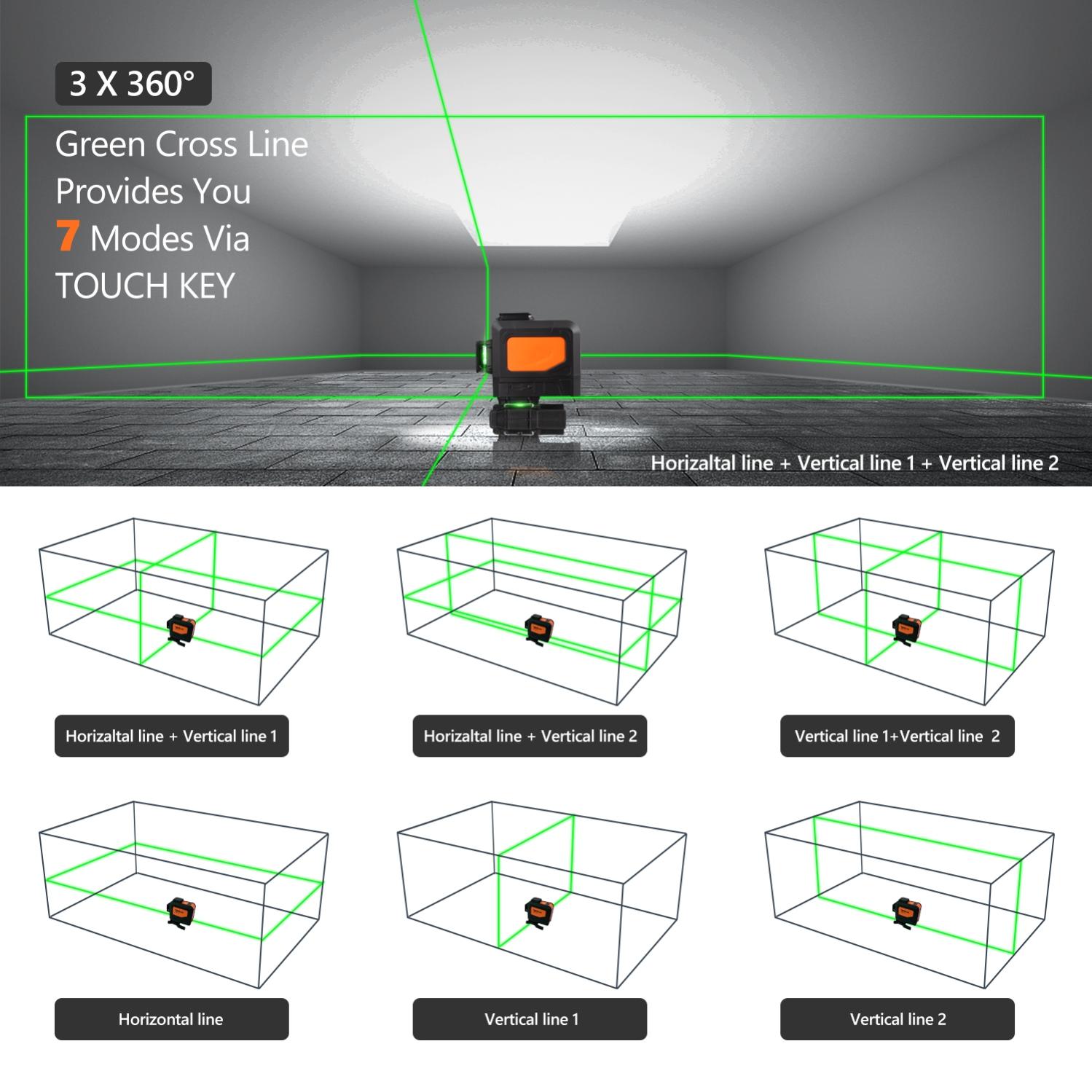 3 X 360°

Green Cross Line Provides You 7 Modes Via TOUCH KEY

Horizaltal line + Vertical line 1 + Vertical line 2

Horizaltal line + Vertical line 1

Horizaltal line + Vertical line 2

Vertical line 1+Vertical line 2

Horizontal line

Vertical line 1

Vertical line 2