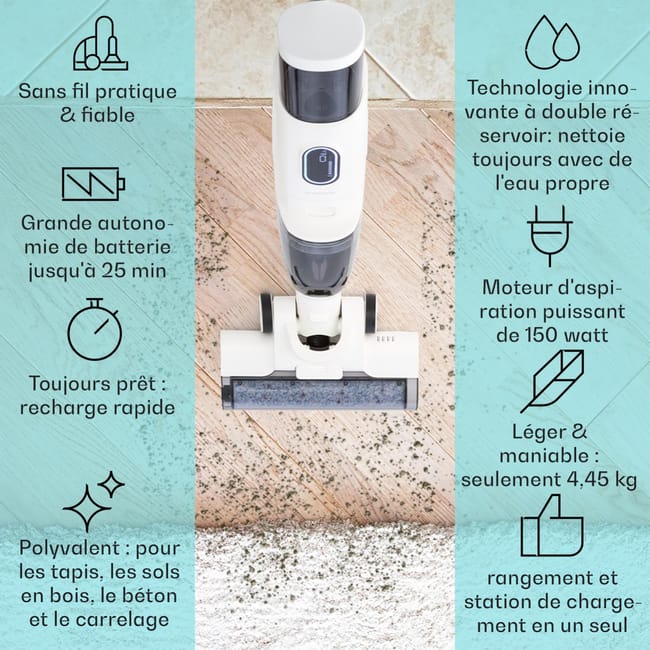 Sans fil pratique & fiable

Grande autonomie de batterie jusqu'à 25 min

Toujours prêt : recharge rapide

Polyvalent : pour les tapis, les sols en bois, le béton et le carrelage

Technologie innovante à double réservoir: nettoie toujours avec de l'eau propre

Moteur d'aspiration puissant de 150 watt

Léger & maniable : seulement 4,45 kg

rangement et station de chargement en un seul