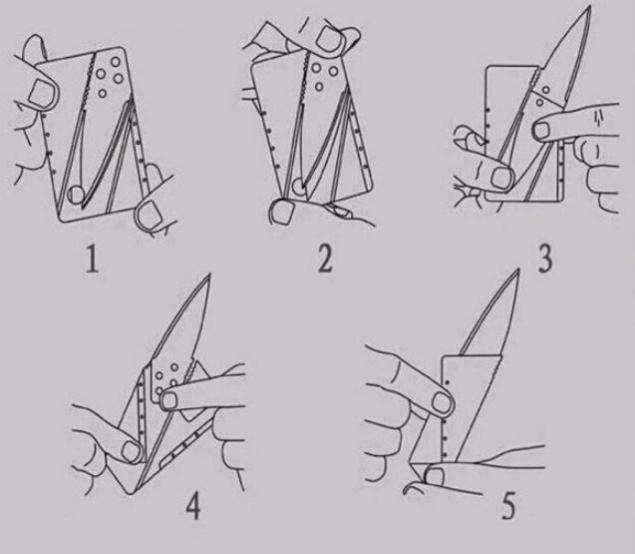 1

2

3

4

5