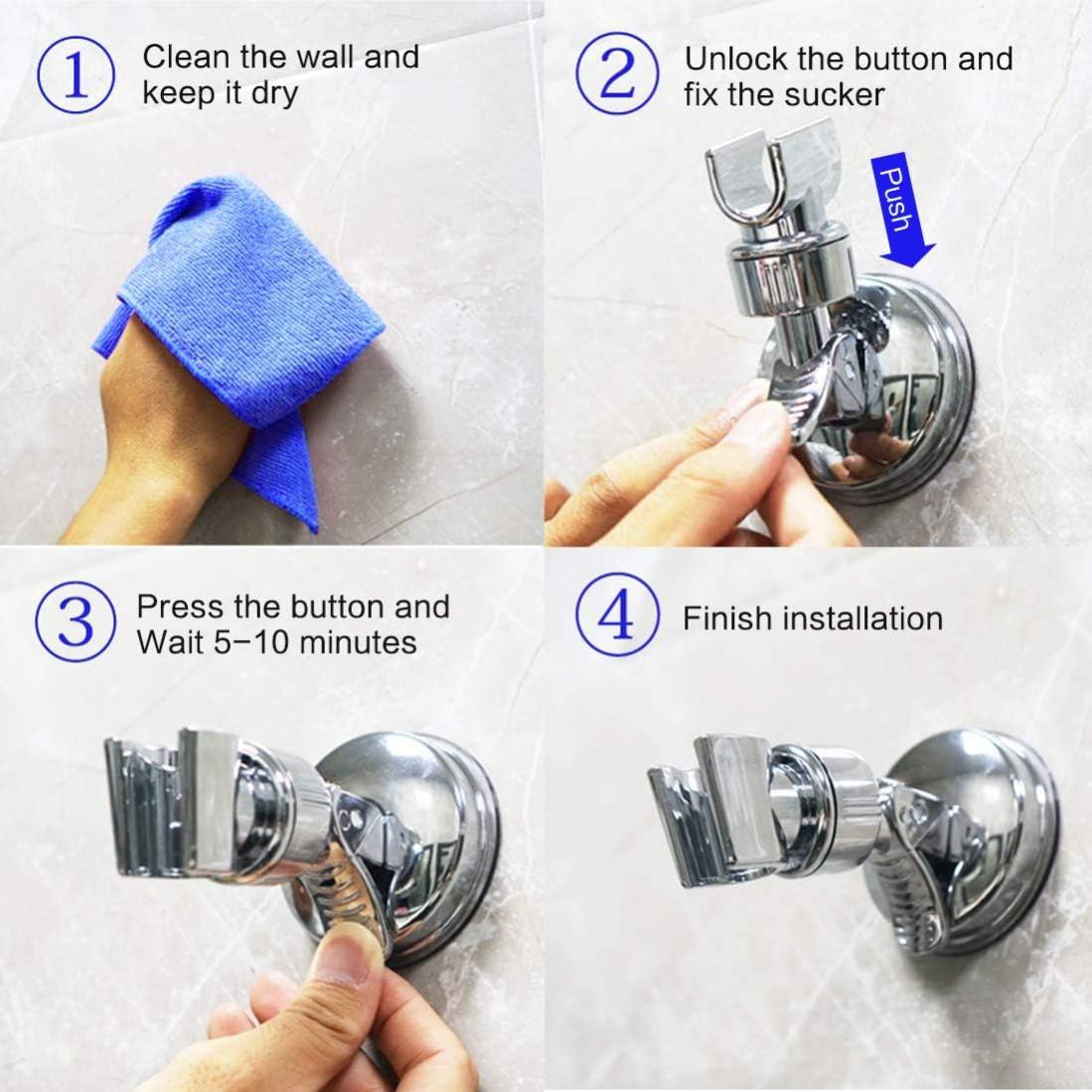 ① Clean the wall and keep it dry

② Unlock the button and fix the sucker

Push

③ Press the button and Wait 5–10 minutes

④ Finish installation