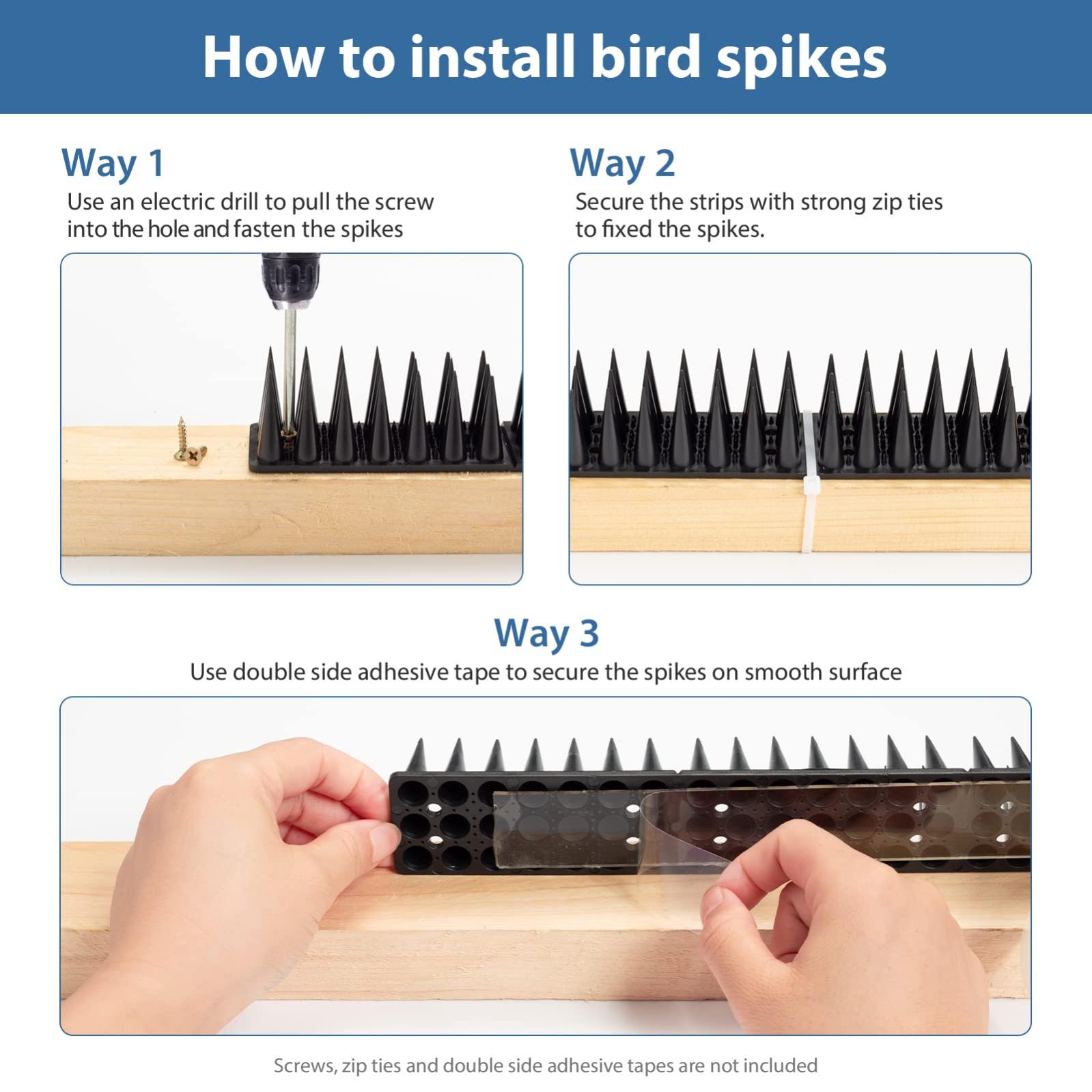 How to install bird spikes

Way 1
Use an electric drill to pull the screw into the hole and fasten the spikes

Way 2
Secure the strips with strong zip ties to fixed the spikes.

Way 3
Use double side adhesive tape to secure the spikes on smooth surface

Screws, zip ties and double side adhesive tapes are not included