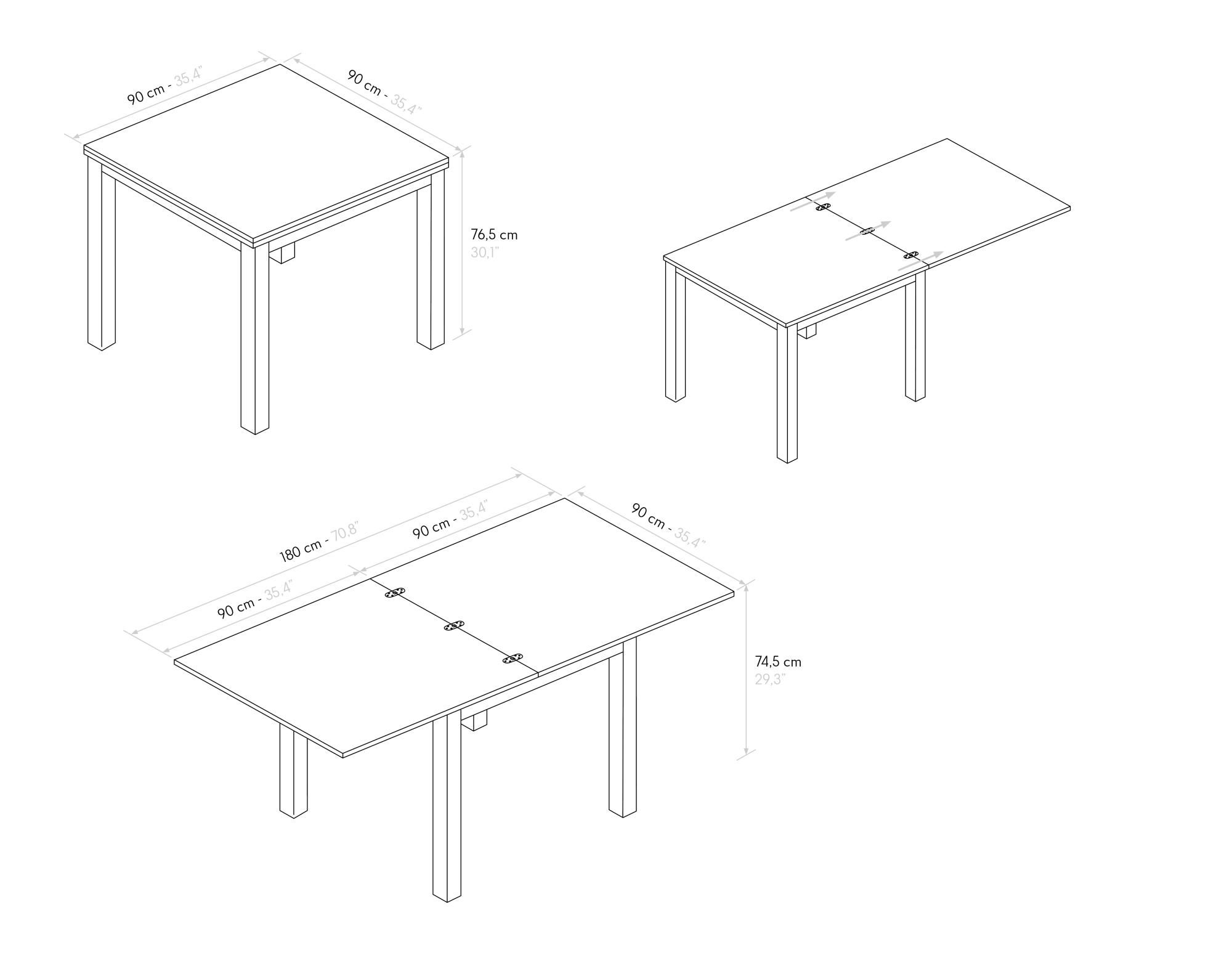 90 cm - 35,4"

90 cm - 35,4"

76,5 cm
30,1"

180 cm - 70,8"

90 cm - 35,4"

90 cm - 35,4"

90 cm - 35,4"

74,5 cm
29,3"