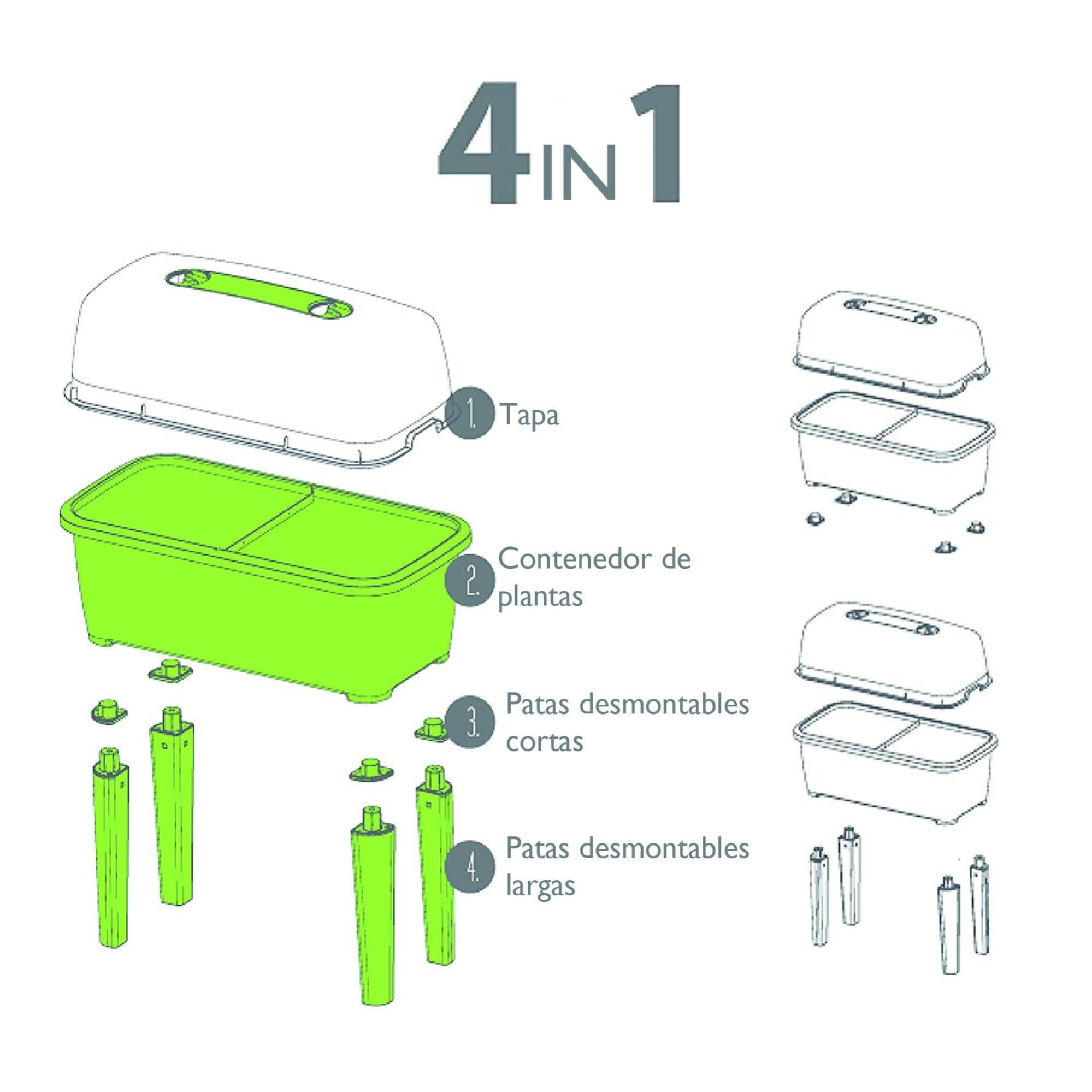 4 IN 1

1. Tapa

2. Contenedor de plantas

3. Patas desmontables cortas

4. Patas desmontables largas