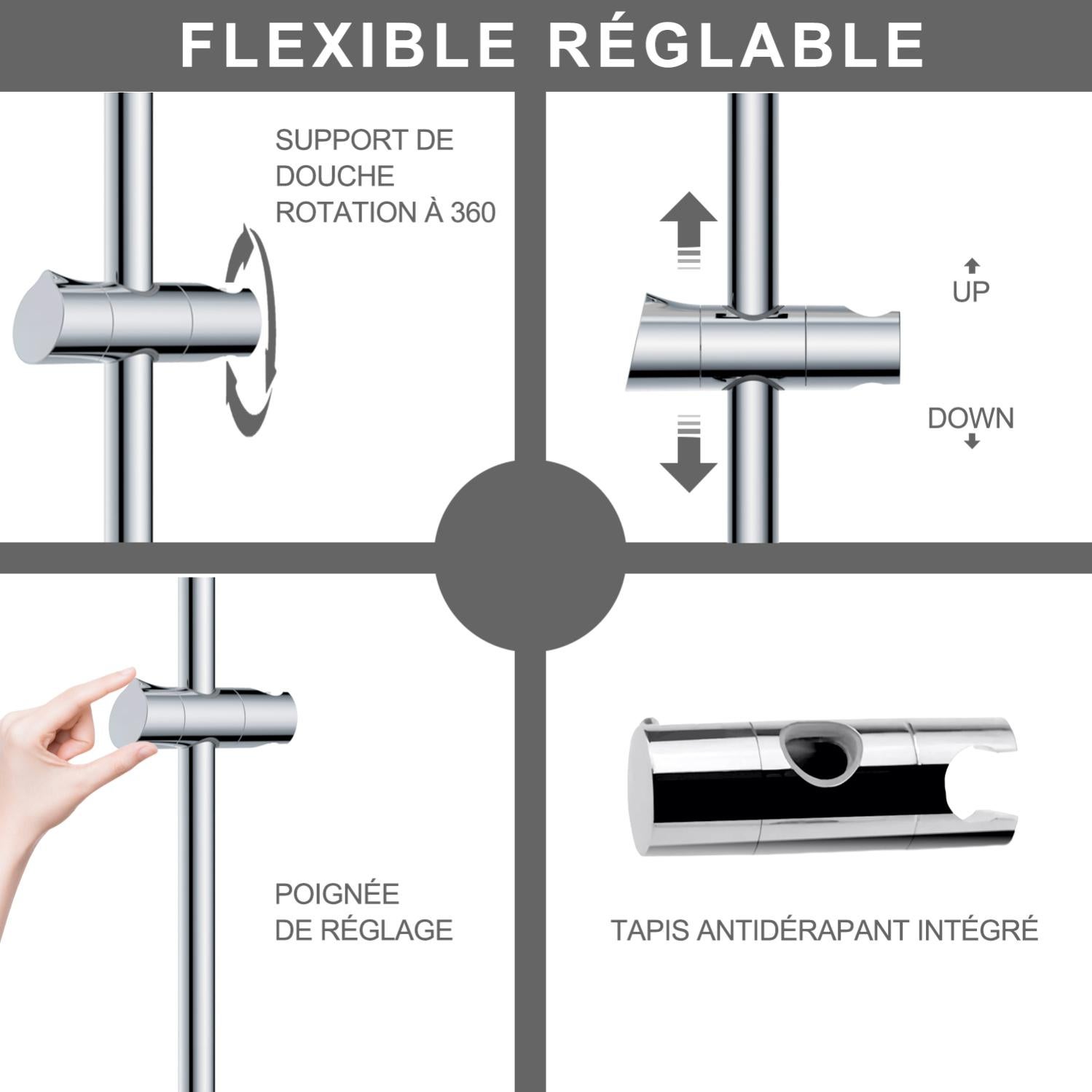 FLEXIBLE RÉGLABLE

SUPPORT DE DOUCHE ROTATION À 360

UP

DOWN

POIGNÉE DE RÉGLAGE

TAPIS ANTIDÉRAPANT INTÉGRÉ