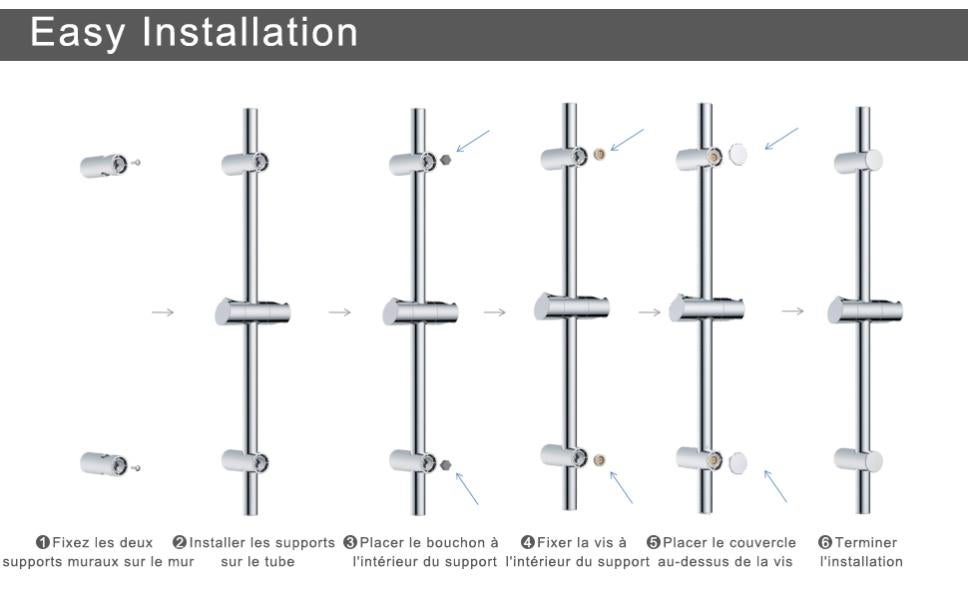 Easy Installation

❶Fixez les deux supports muraux sur le mur

❷Installer les supports sur le tube

❸Placer le bouchon à l'intérieur du support

❹Fixer la vis à l'intérieur du support

❺Placer le couvercle au-dessus de la vis

❻Terminer l'installation