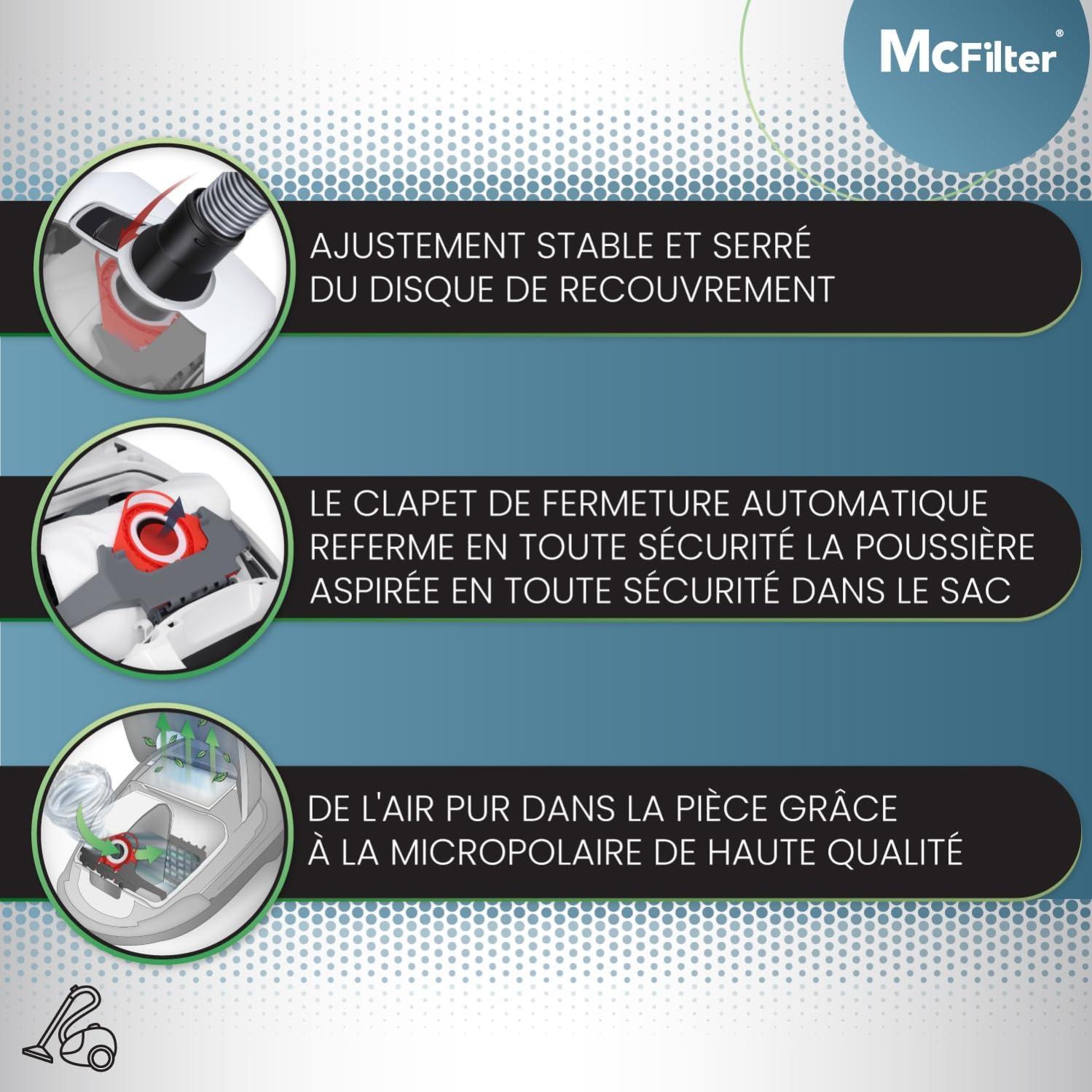 McFilter®

AJUSTEMENT STABLE ET SERRÉ DU DISQUE DE RECOUVREMENT

LE CLAPET DE FERMETURE AUTOMATIQUE REFERME EN TOUTE SÉCURITÉ LA POUSSIÈRE ASPIRÉE EN TOUTE SÉCURITÉ DANS LE SAC

DE L'AIR PUR DANS LA PIÈCE GRÂCE À LA MICROPOLAIRE DE HAUTE QUALITÉ