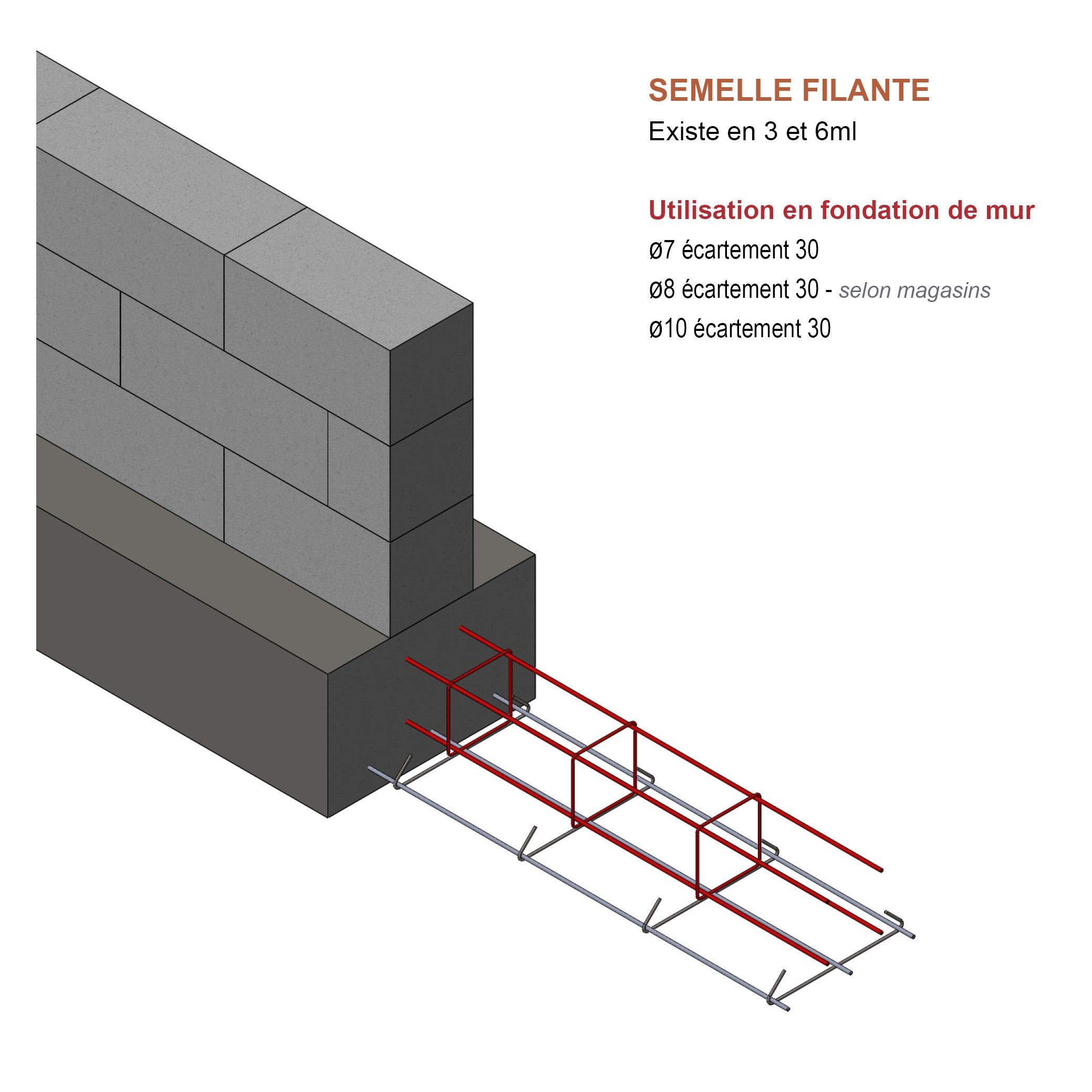 SEMELLE FILANTE
Existe en 3 et 6ml

Utilisation en fondation de mur
ø7 écartement 30
ø8 écartement 30 - selon magasins
ø10 écartement 30