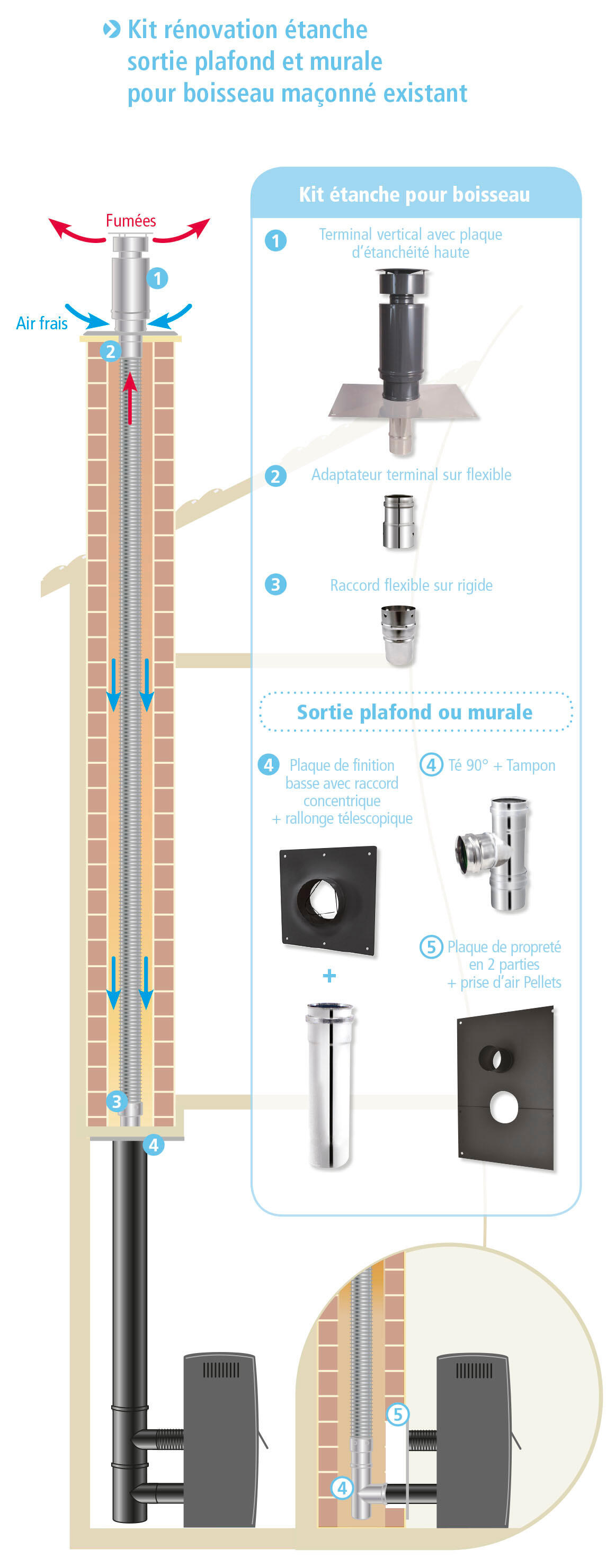 Kit rénovation étanche sortie plafond et murale pour boisseau maçonné existant

Fumées

1

Air frais

2

3

4

Kit étanche pour boisseau

1 Terminal vertical avec plaque d'étanchéité haute

2 Adaptateur terminal sur flexible

3 Raccord flexible sur rigide

Sortie plafond ou murale

4 Plaque de finition basse avec raccord concentrique + rallonge télescopique

+

4 Té 90° + Tampon

5 Plaque de propreté en 2 parties + prise d'air Pellets

5

4