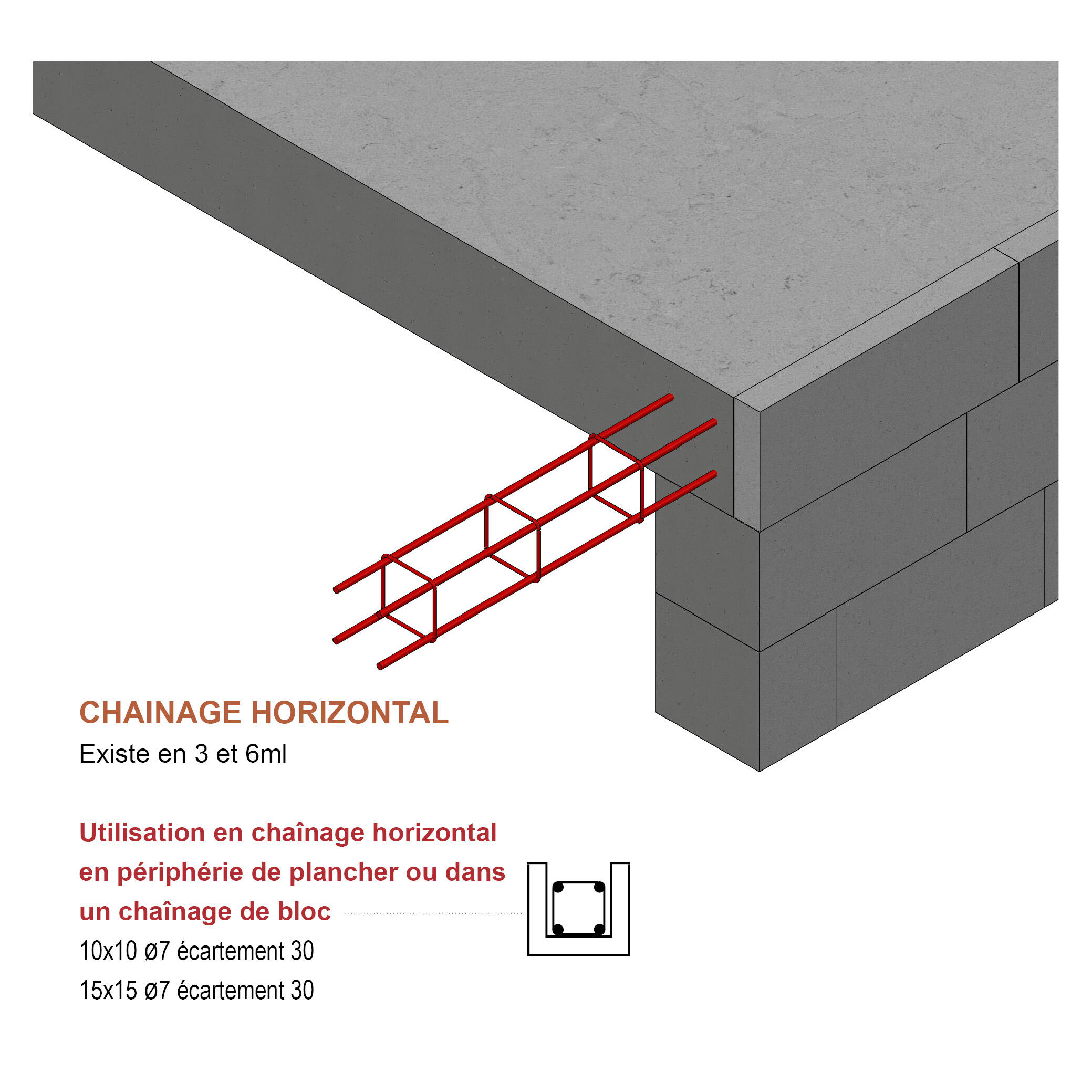 CHAINAGE HORIZONTAL
Existe en 3 et 6ml

Utilisation en chaînage horizontal en périphérie de plancher ou dans un chaînage de bloc

10x10 ø7 écartement 30
15x15 ø7 écartement 30