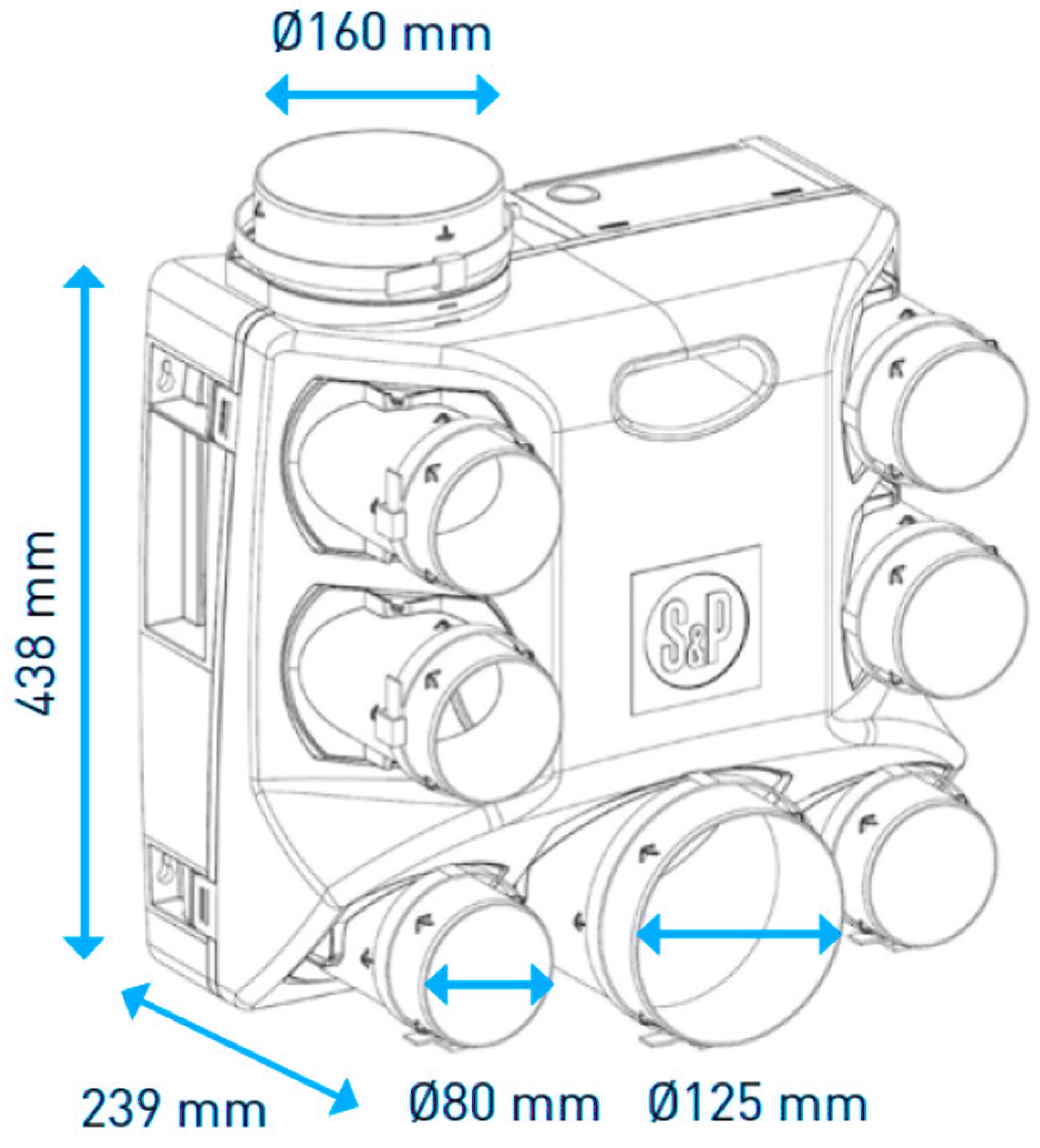 Ø160 mm

438 mm

S&P

239 mm

Ø80 mm

Ø125 mm