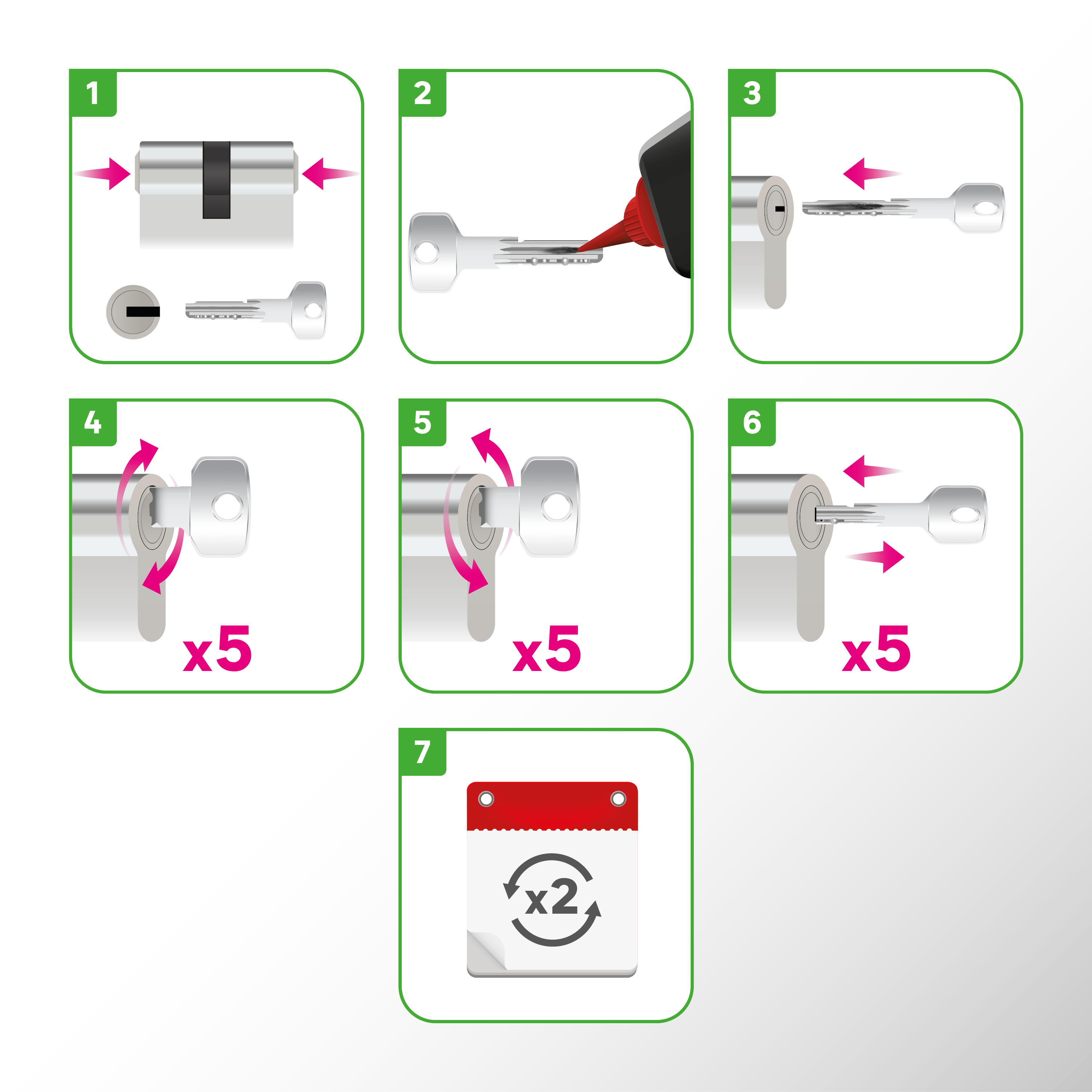 1

2

3

4

x5

5

x5

6

x5

7

x2