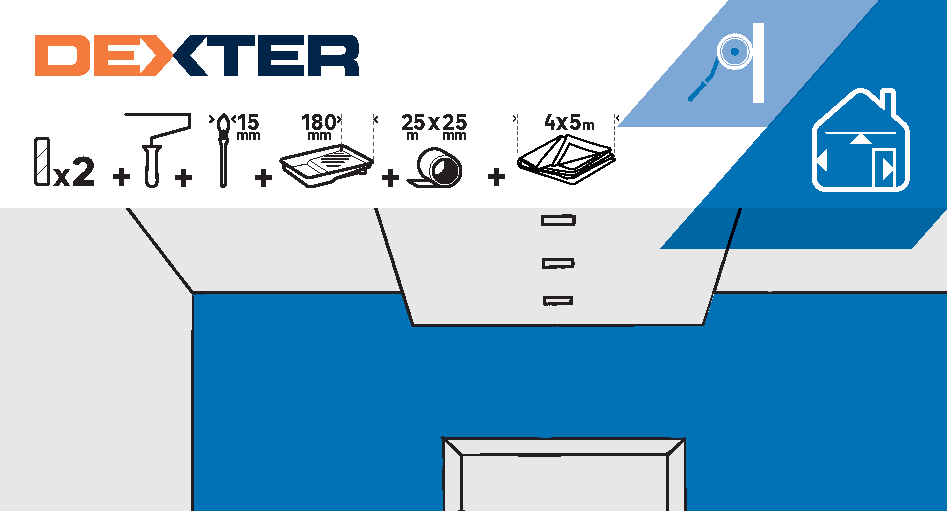 DEXTER

x2 + + 15 mm + 180 mm + 25 x 25 m mm + 4x5m