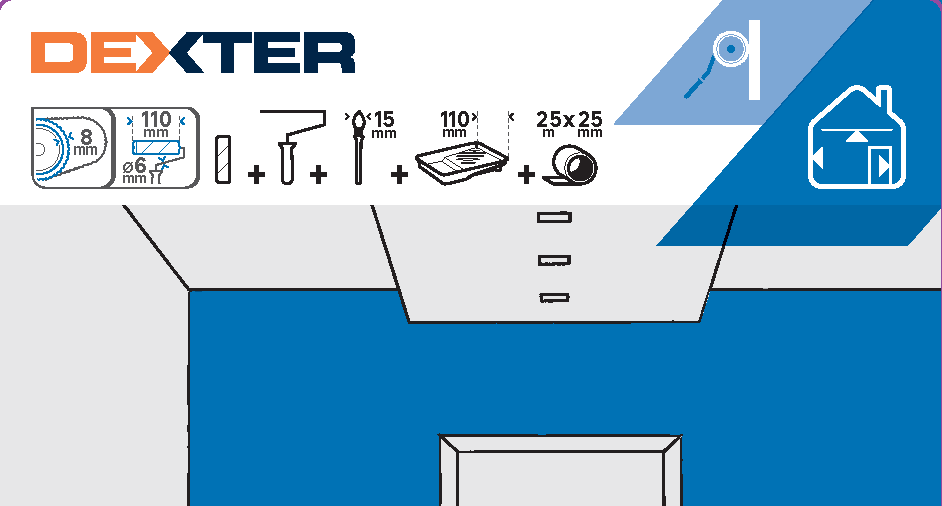 DEXTER

8 mm

110 mm

ø6 mm

+ +

15 mm

+

110 mm

+

25 m x 25 mm