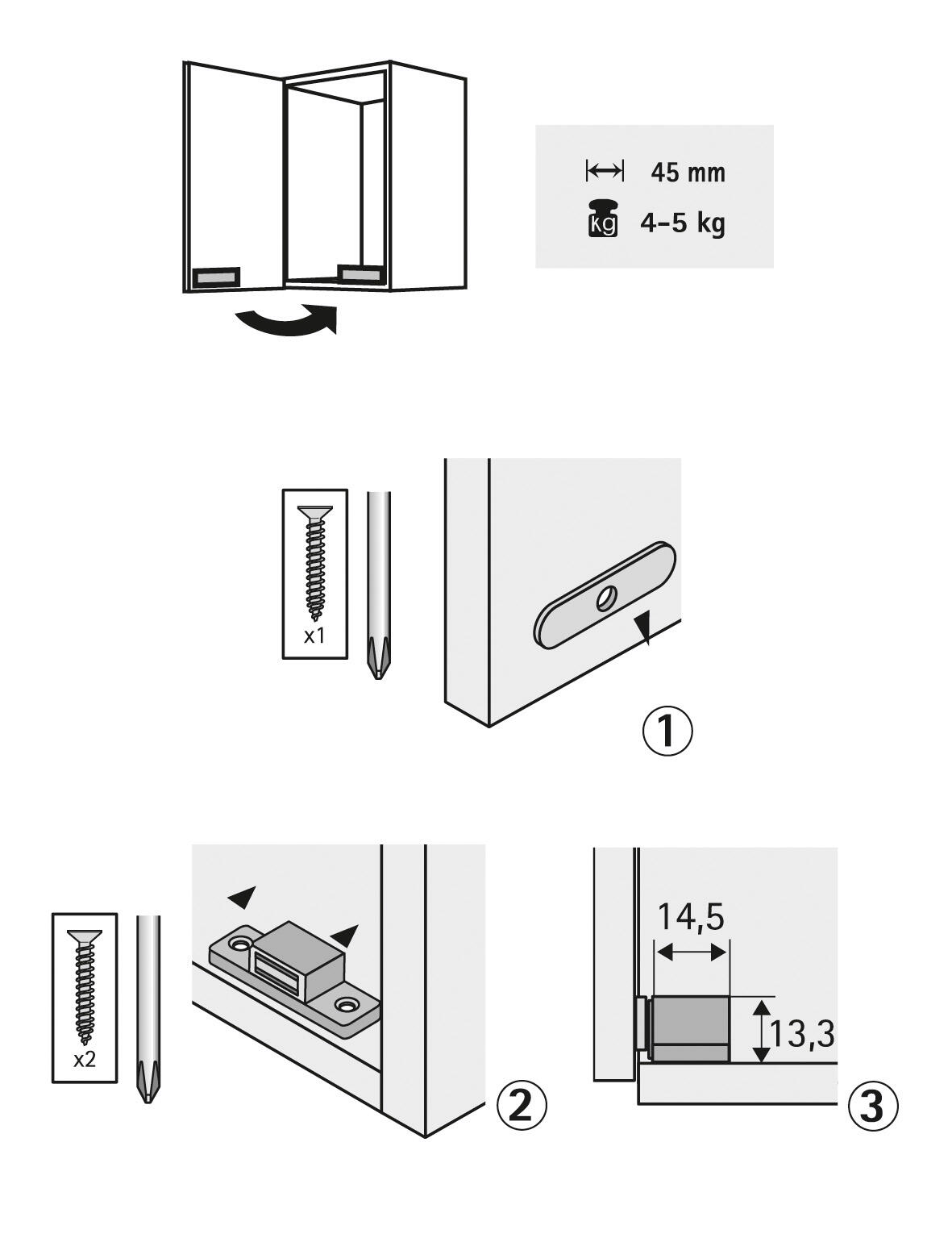 45 mm

kg 4–5 kg

x1

①

x2

②

14,5

13,3

③