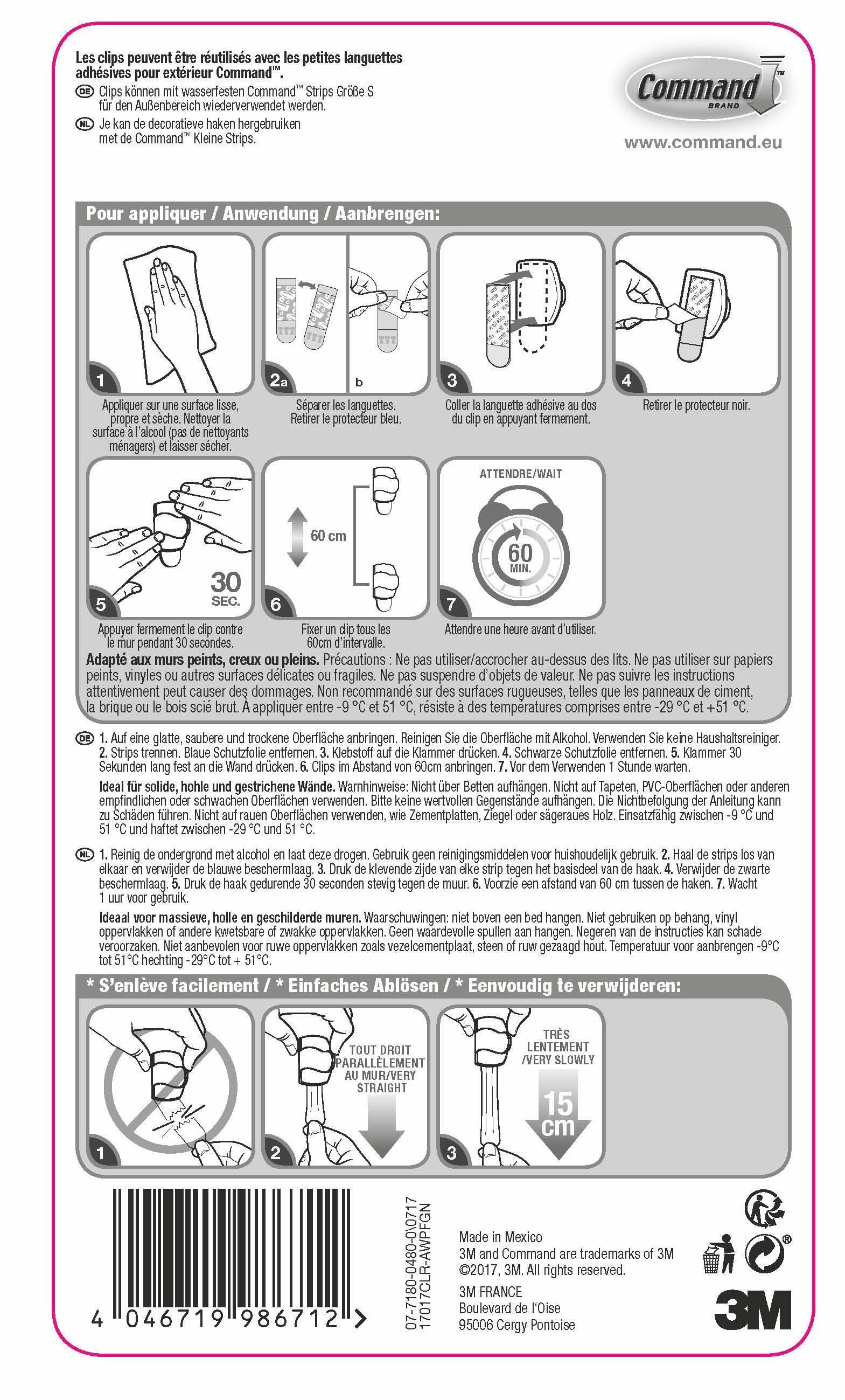 Les clips peuvent être réutilisés avec les petites languettes adhésives pour extérieur Command™.

DE Clips können mit wasserfesten Command™ Strips Größe S für den Außenbereich wiederverwendet werden.

NL Je kan de decoratieve haken hergebruiken met de Command™ Kleine Strips.

Command™ BRAND

www.command.eu

Pour appliquer / Anwendung / Aanbrengen:

1
Appliquer sur une surface lisse, propre et sèche. Nettoyer la surface à l'alcool (pas de nettoyants ménagers) et laisser sécher.

2a b
Séparer les languettes. Retirer le protecteur bleu.

3
Coller la languette adhésive au dos du clip en appuyant fermement.

4
Retirer le protecteur noir.

30 SEC.
5
Appuyer fermement le clip contre le mur pendant 30 secondes.

60 cm
6
Fixer un clip tous les 60cm d'intervalle.

ATTENDRE/WAIT
60 MIN.
7
Attendre une heure avant d'utiliser.

Adapté aux murs peints, creux ou pleins. Précautions : Ne pas utiliser/accrocher au-dessus des lits. Ne pas utiliser sur papiers peints, vinyles ou autres surfaces délicates ou fragiles. Ne pas suspendre d'objets de valeur. Ne pas suivre les instructions attentivement peut causer des dommages. Non recommandé sur des surfaces rugueuses, telles que les panneaux de ciment, la brique ou le bois scié brut. À appliquer entre -9 °C et 51 °C, résiste à des températures comprises entre -29 °C et +51 °C.

DE 1. Auf eine glatte, saubere und trockene Oberfläche anbringen. Reinigen Sie die Oberfläche mit Alkohol. Verwenden Sie keine Haushaltsreiniger. 2. Strips trennen. Blaue Schutzfolie entfernen. 3. Klebstoff auf die Klammer drücken. 4. Schwarze Schutzfolie entfernen. 5. Klammer 30 Sekunden lang fest an die Wand drücken. 6. Clips im Abstand von 60cm anbringen. 7. Vor dem Verwenden 1 Stunde warten.

Ideal für solide, hohle und gestrichene Wände. Warnhinweise: Nicht über Betten aufhängen. Nicht auf Tapeten, PVC-Oberflächen oder anderen empfindlichen oder schwachen Oberflächen verwenden. Bitte keine wertvollen Gegenstände aufhängen. Die Nichtbefolgung der Anleitung kann zu Schäden führen. Nicht auf rauen Oberflächen verwenden, wie Zementplatten, Ziegel oder sägeraues Holz. Einsatzfähig zwischen -9 °C und 51 °C und haftet zwischen -29 °C und 51 °C.

NL 1. Reinig de ondergrond met alcohol en laat deze drogen. Gebruik geen reinigingsmiddelen voor huishoudelijk gebruik. 2. Haal de strips los van elkaar en verwijder de blauwe beschermlaag. 3. Druk de klevende zijde van elke strip tegen het basisdeel van de haak. 4. Verwijder de zwarte beschermlaag. 5. Druk de haak gedurende 30 seconden stevig tegen de muur. 6. Voorzie een afstand van 60 cm tussen de haken. 7. Wacht 1 uur voor gebruik.

Ideaal voor massieve, holle en geschilderde muren. Waarschuwingen: niet boven een bed hangen. Niet gebruiken op behang, vinyl oppervlakken of andere kwetsbare of zwakke oppervlakken. Geen waardevolle spullen aan hangen. Negeren van de instructies kan schade veroorzaken. Niet aanbevolen voor ruwe oppervlakken zoals vezelcementplaat, steen of ruw gezaagd hout. Temperatuur voor aanbrengen -9°C tot 51°C hechting -29°C tot + 51°C.

* S'enlève facilement / * Einfaches Ablösen / * Eenvoudig te verwijderen:

1

TOUT DROIT PARALLÈLEMENT AU MUR/VERY STRAIGHT
2

TRÈS LENTEMENT /VERY SLOWLY
15 cm
3

4 046719 986712 >

07-7180-0480-0\0717
17017CLR-AWPFGN

Made in Mexico
3M and Command are trademarks of 3M
©2017, 3M. All rights reserved.
3M FRANCE
Boulevard de l'Oise
95006 Cergy Pontoise

3M