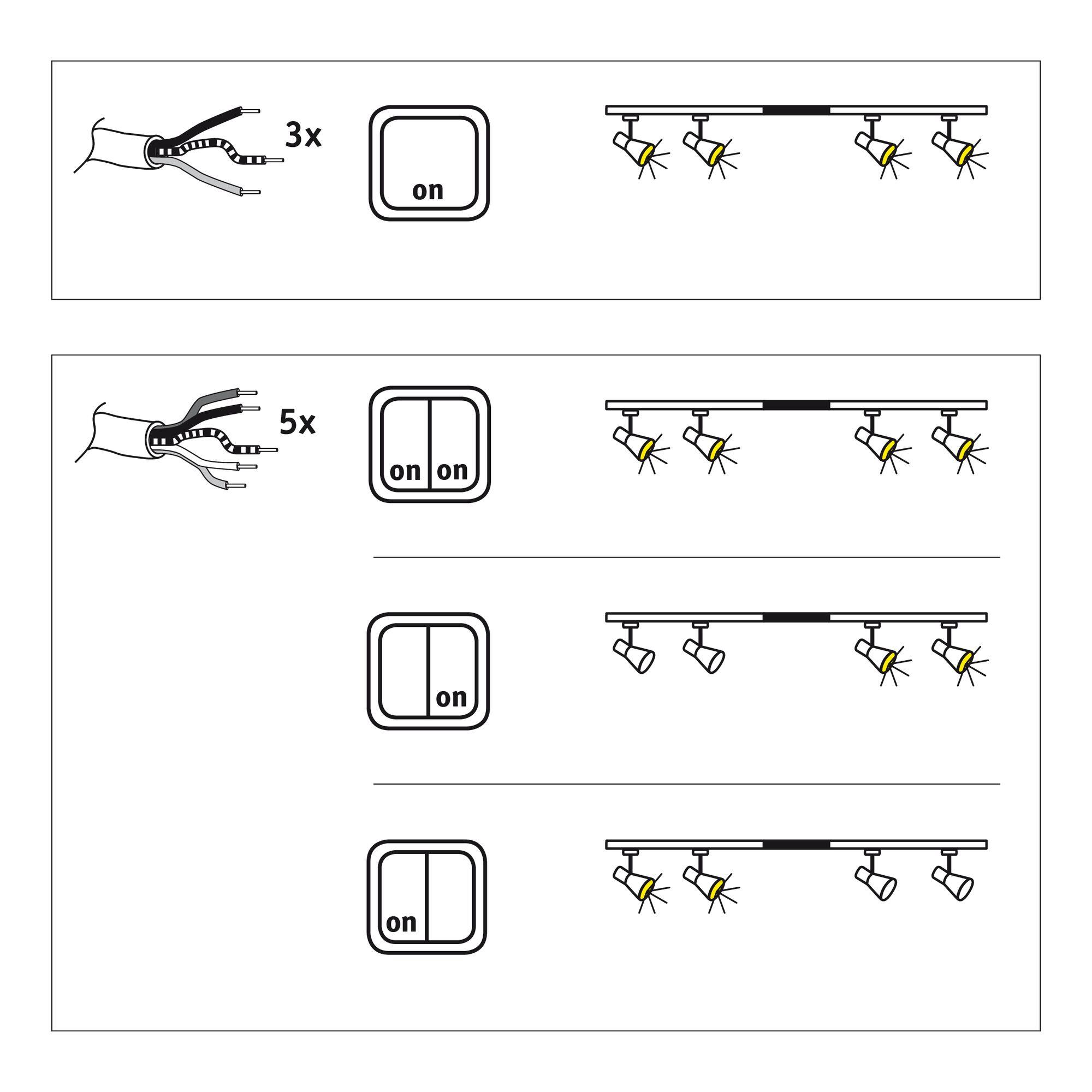 3x

on

5x

on on

on

on