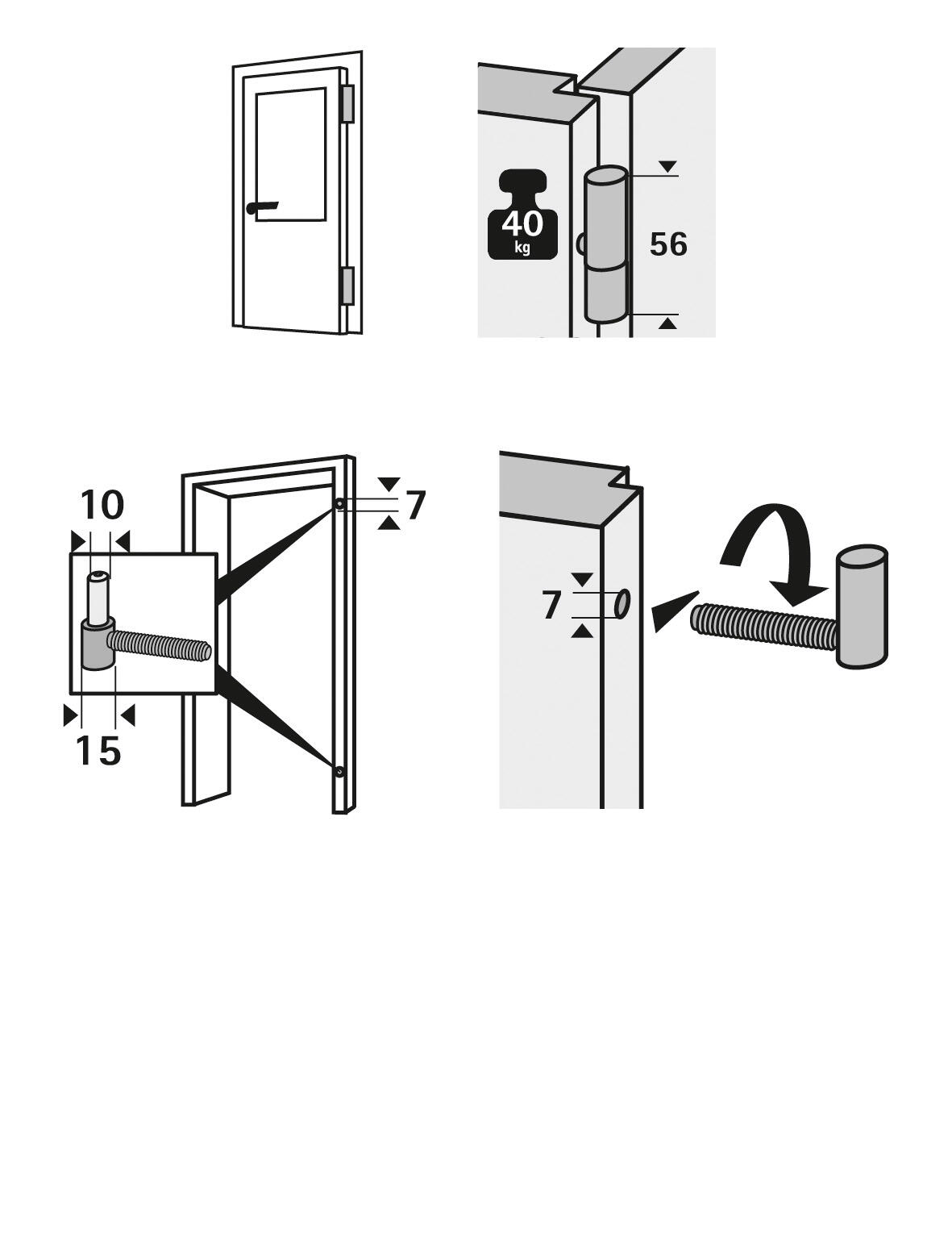 40
kg

56

10

7

15

7