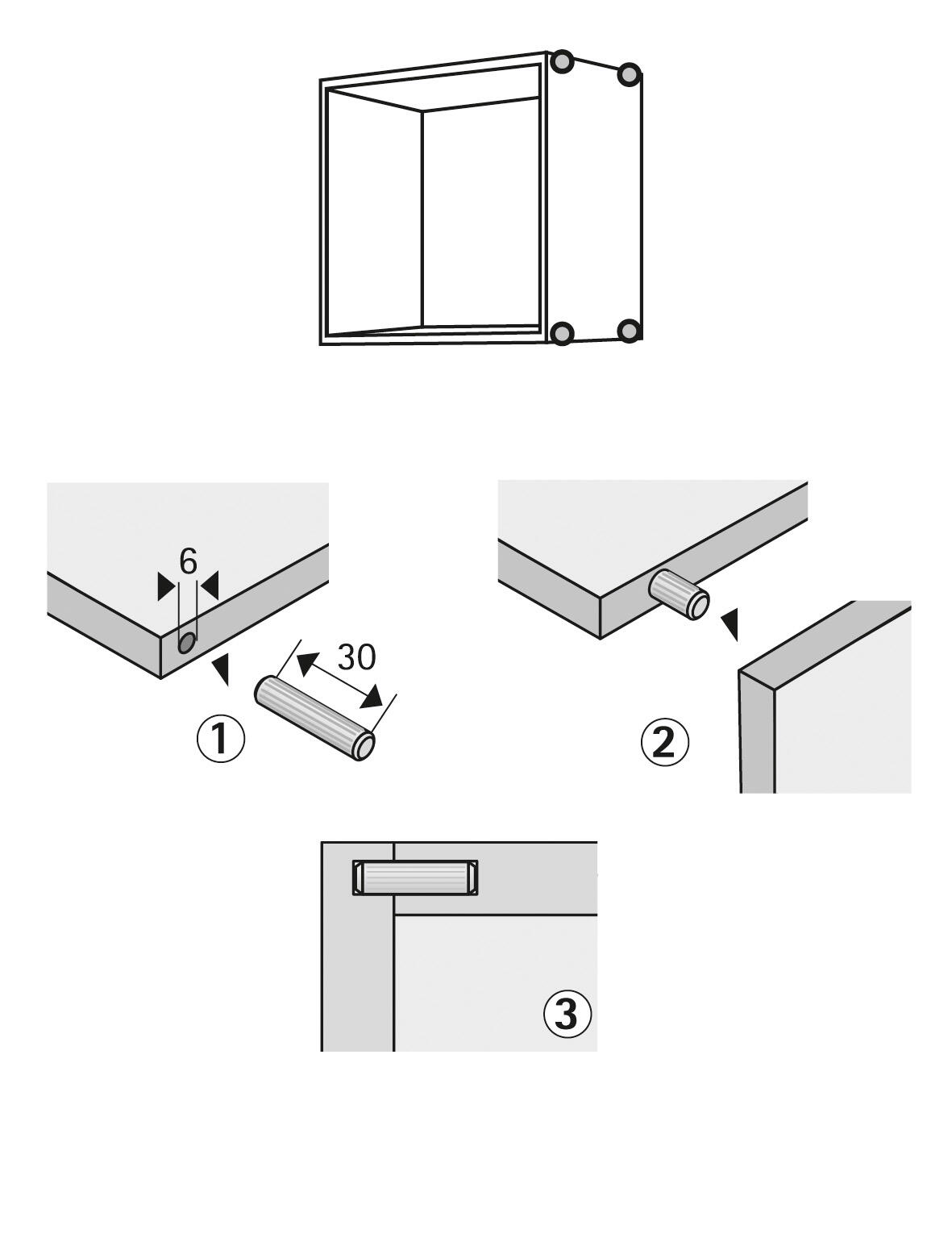 6

30

1

2

3