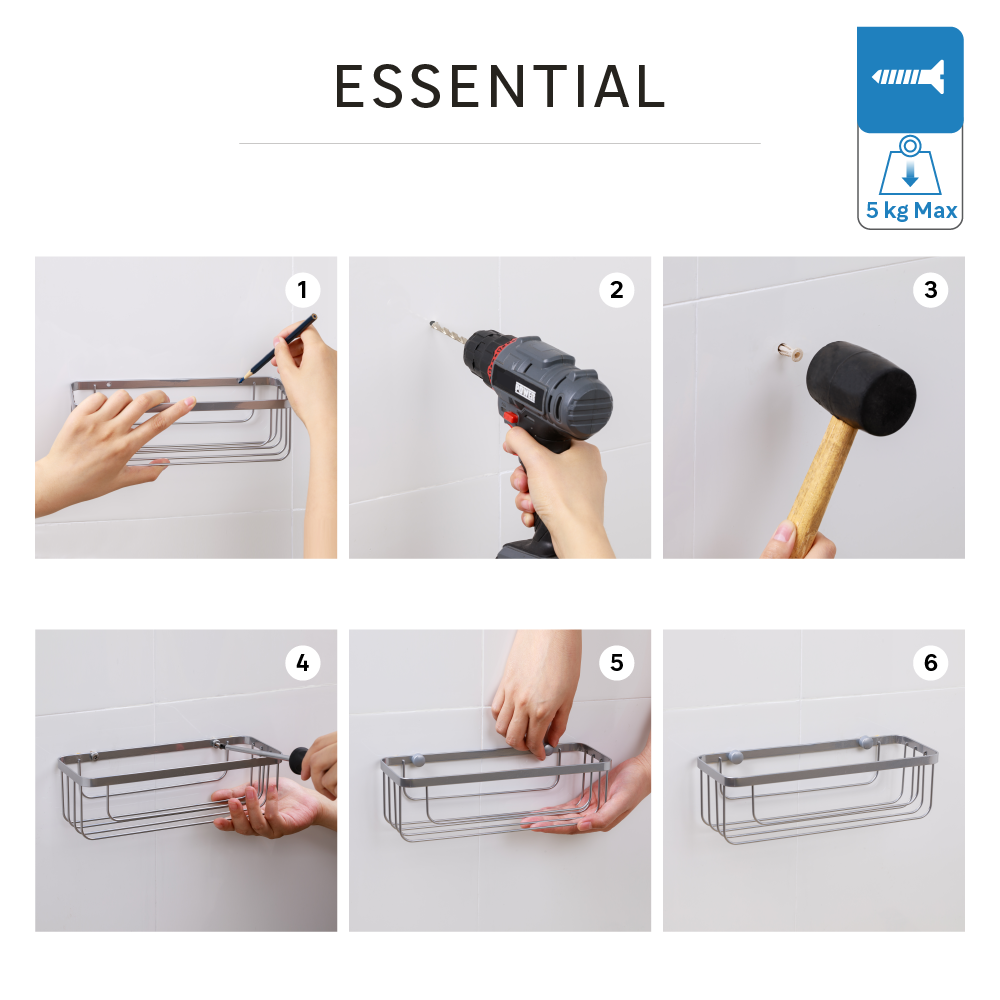 ESSENTIAL

5 kg Max

1

2

3

4

5

6